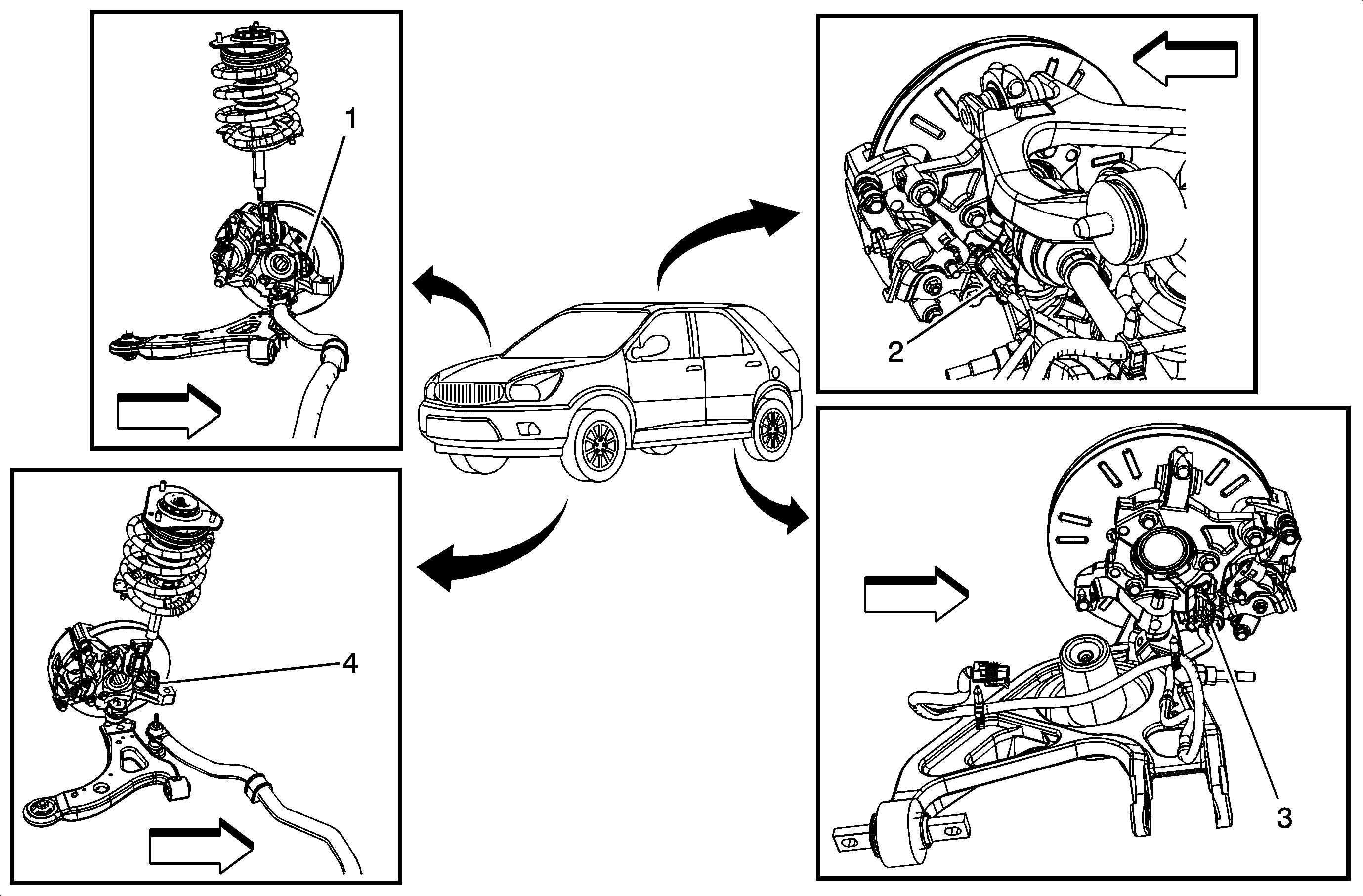 1

2

4

3