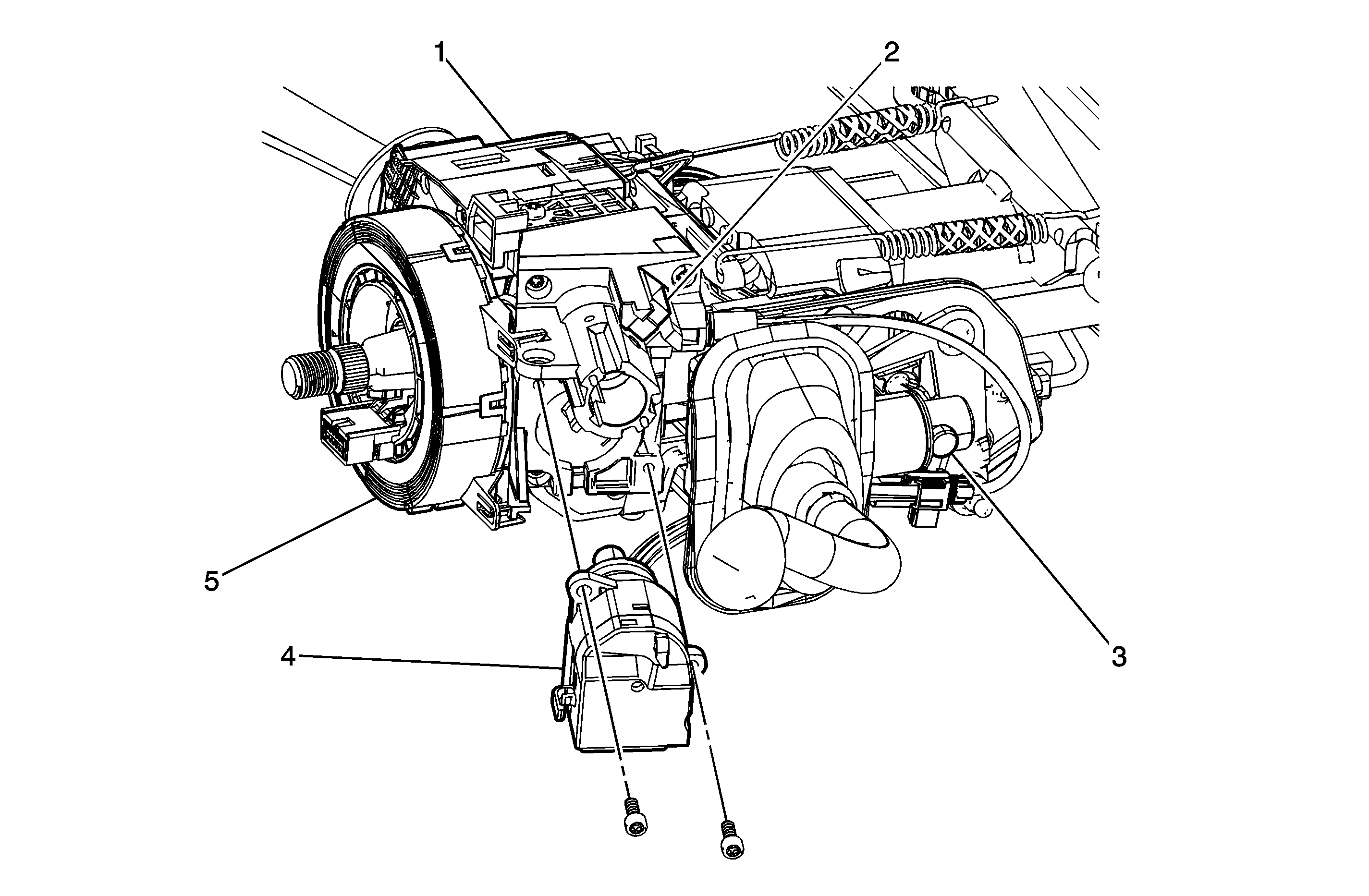 1
2
5
4
3