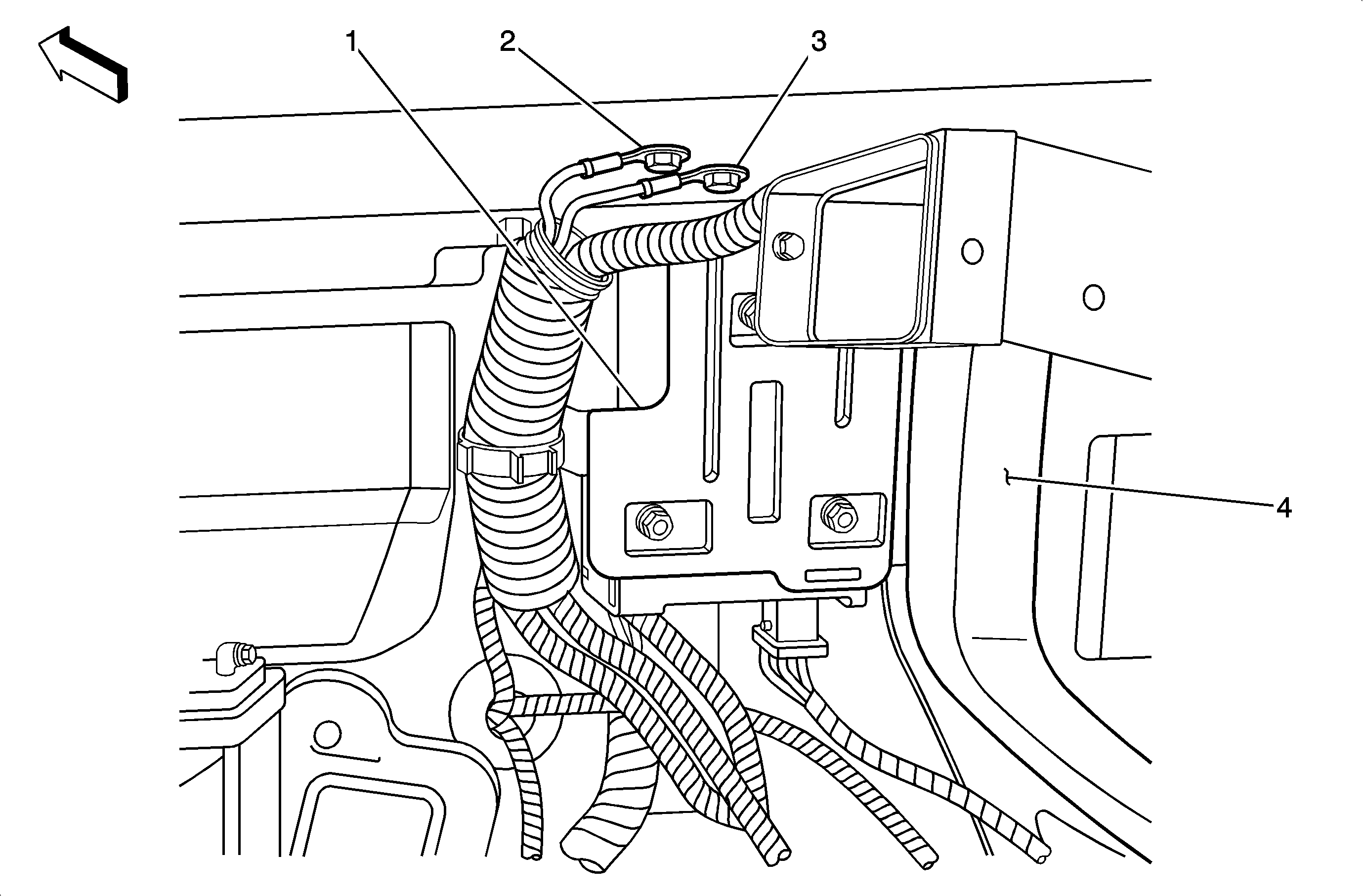 1
2
3
4