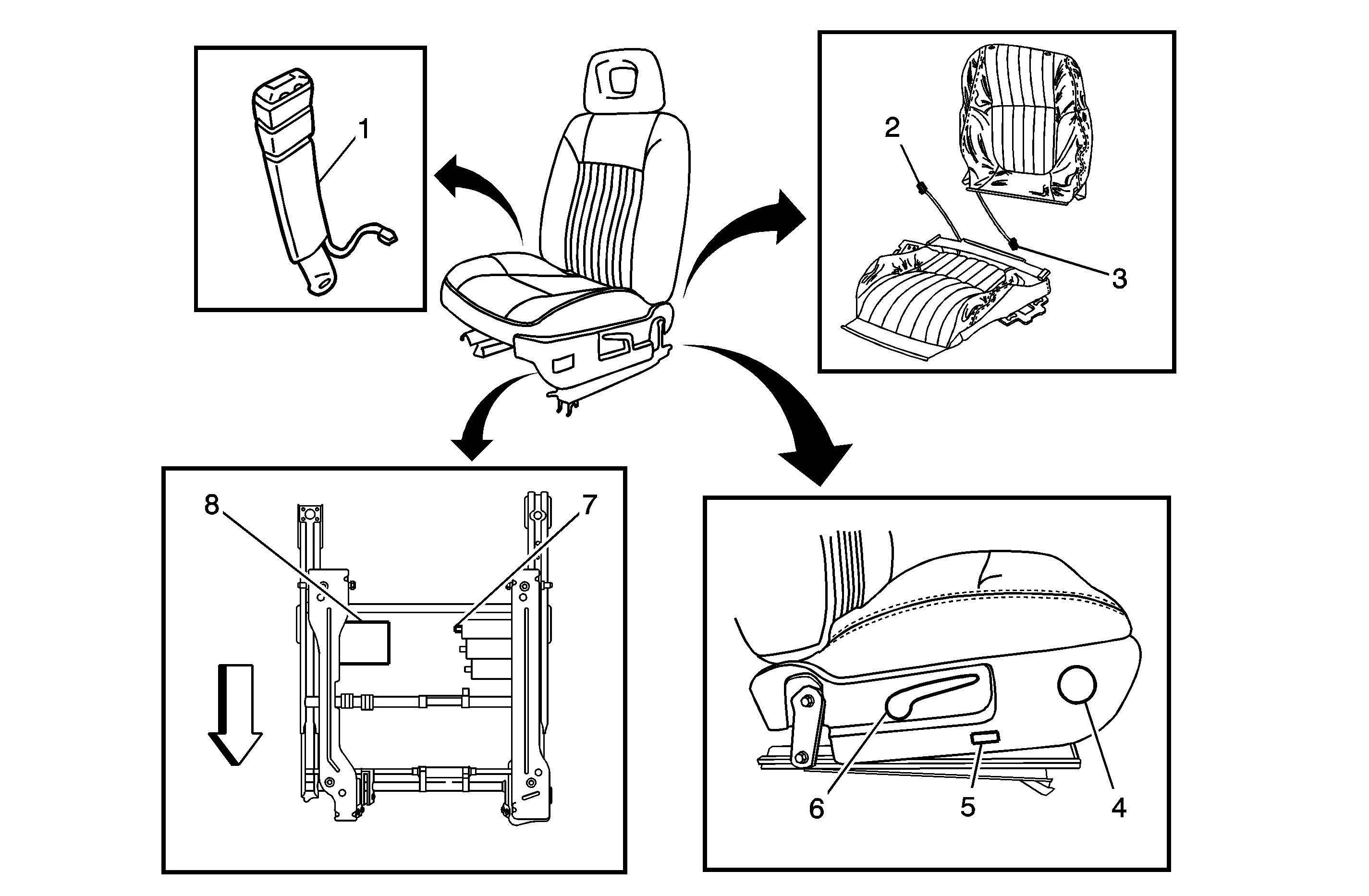 1

2

3

8

7

6

5

4