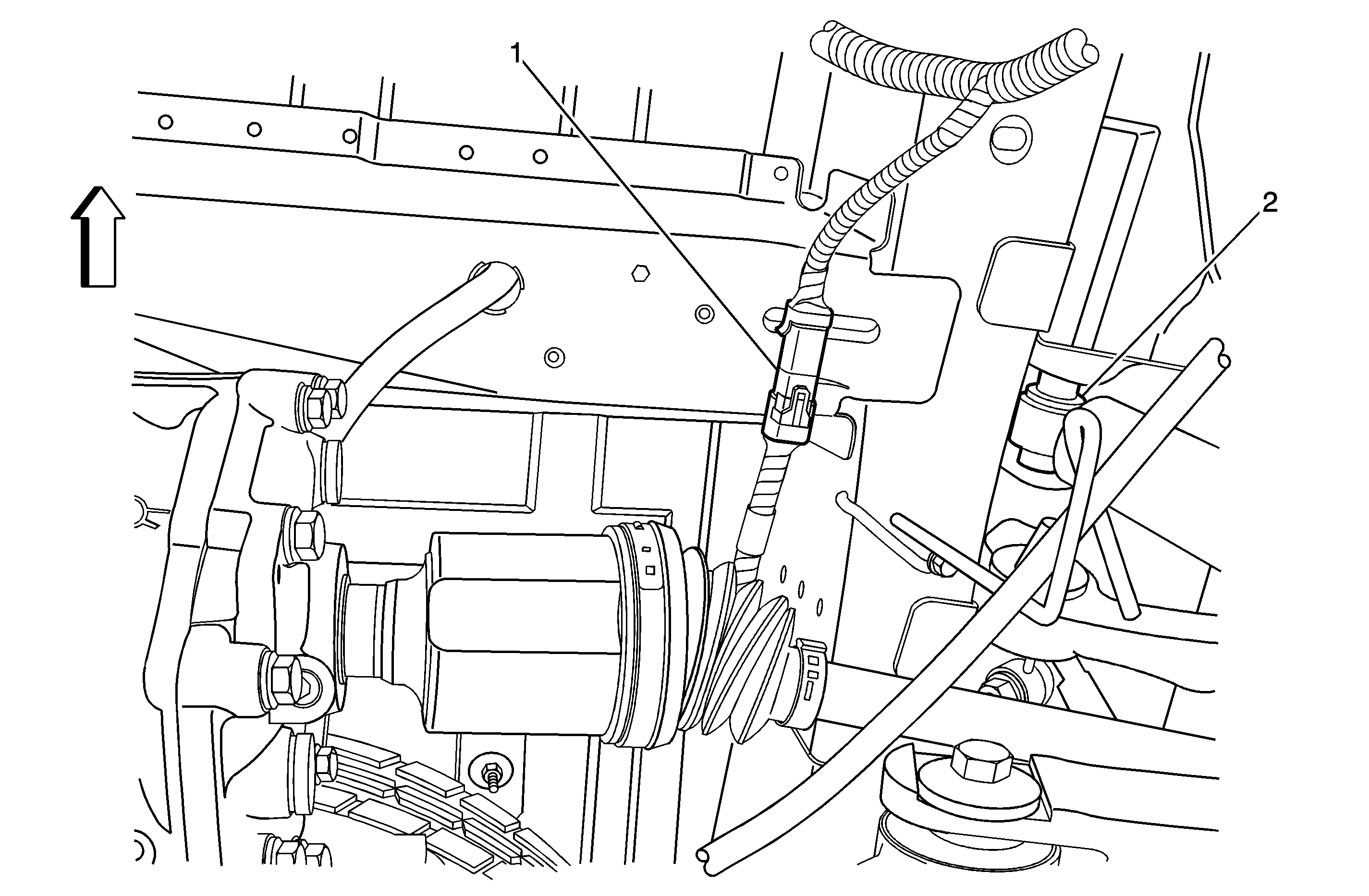 1
2