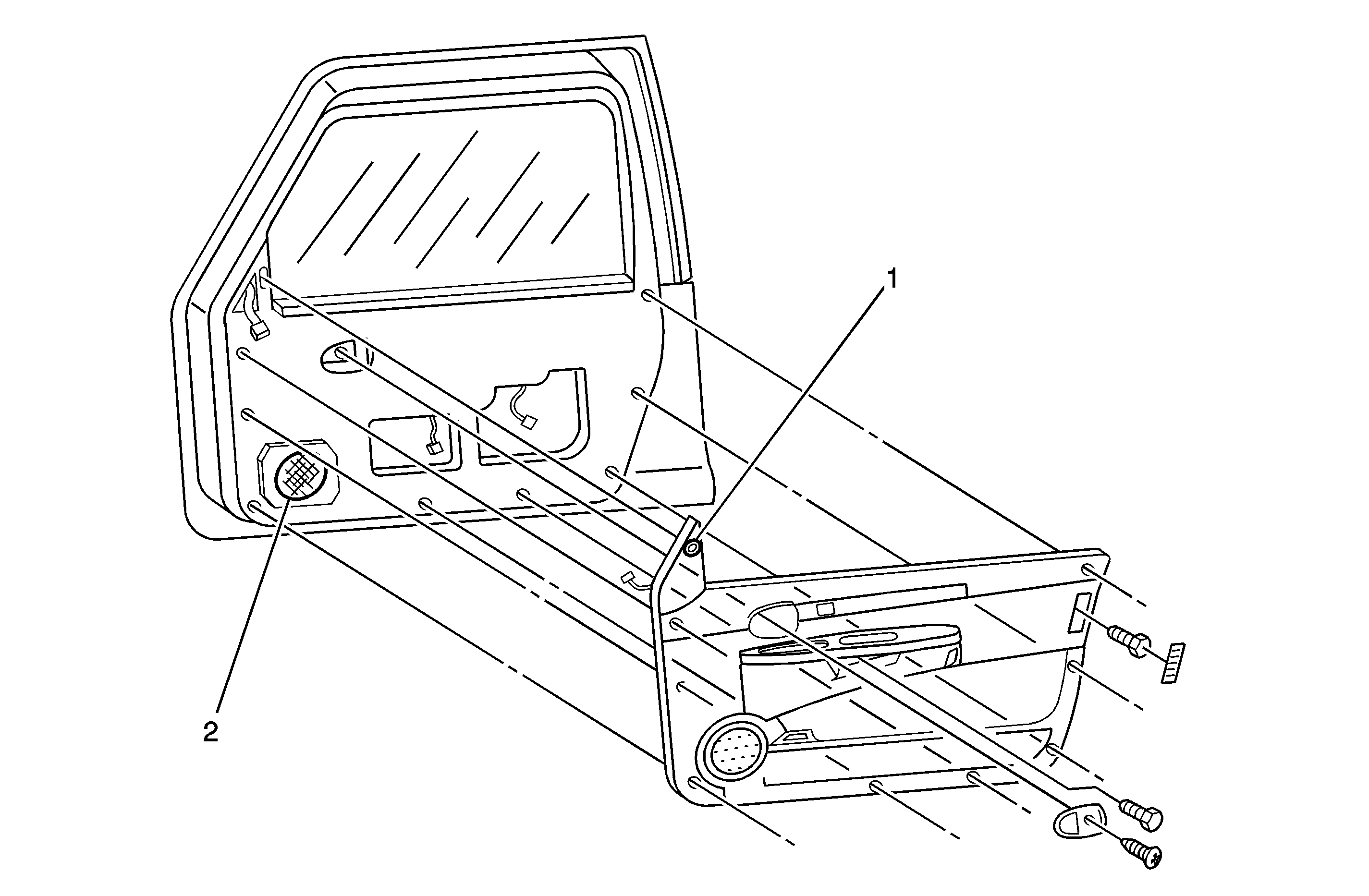 1

2