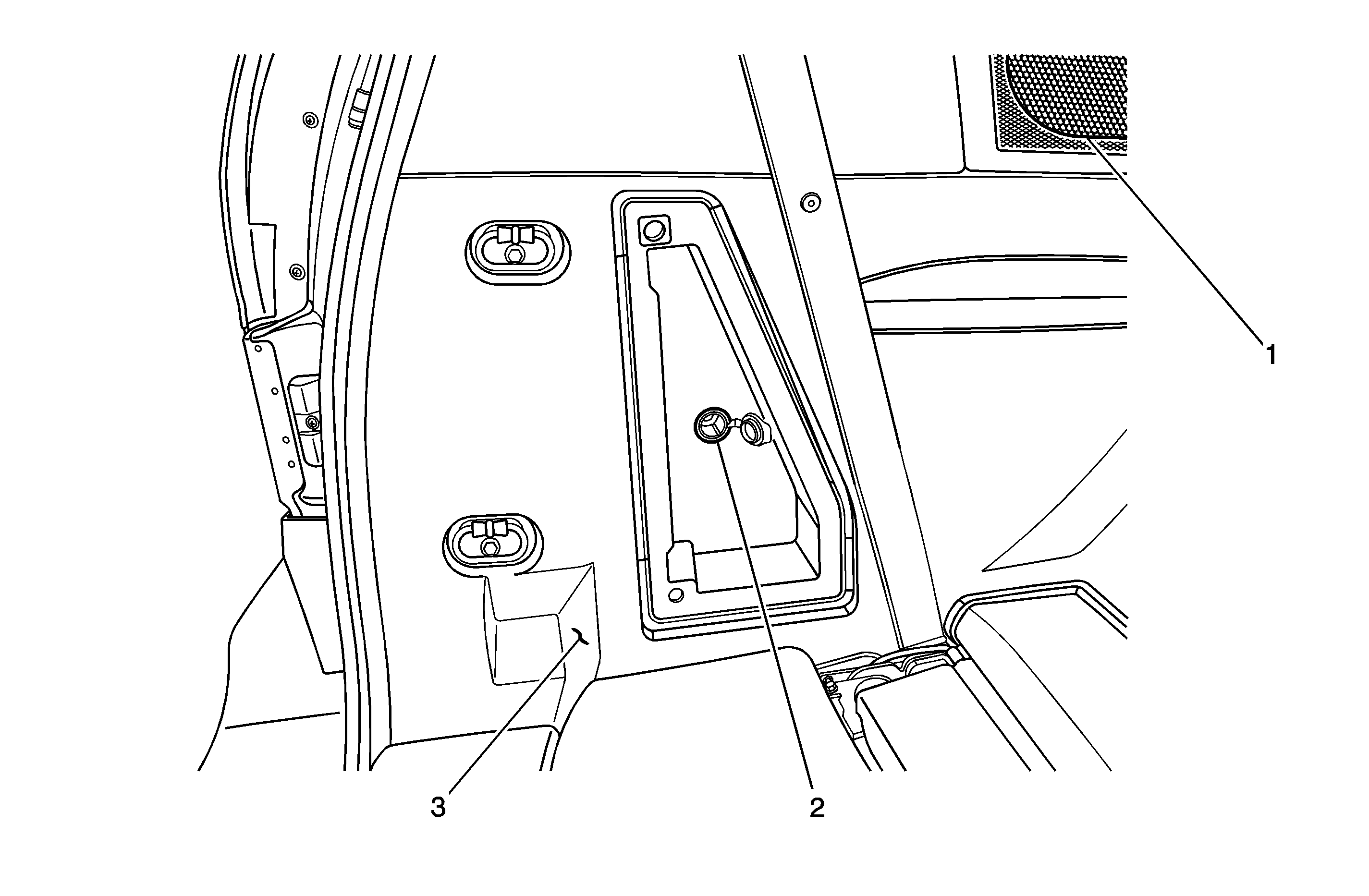 1

3

2