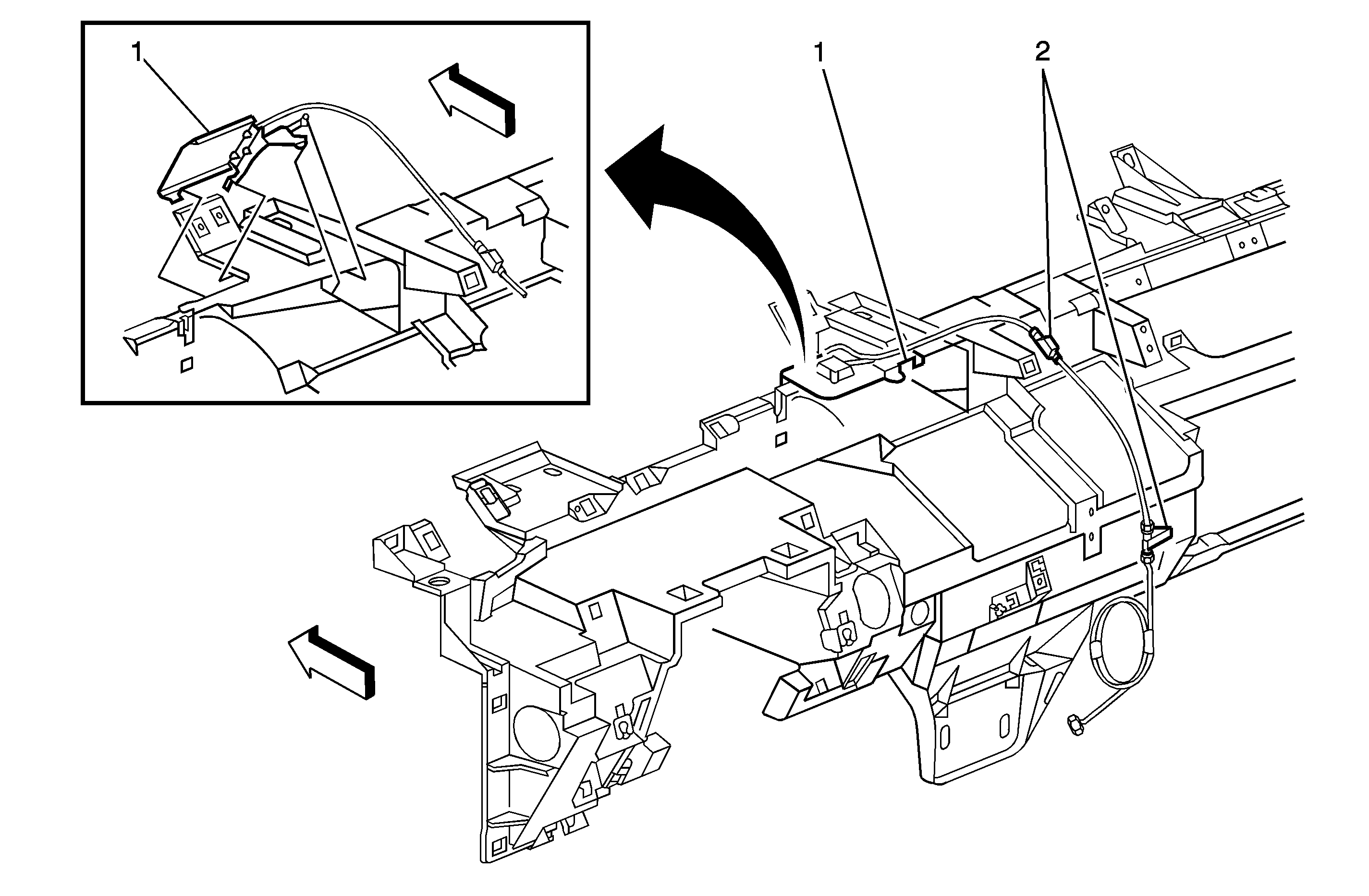 1

1

2