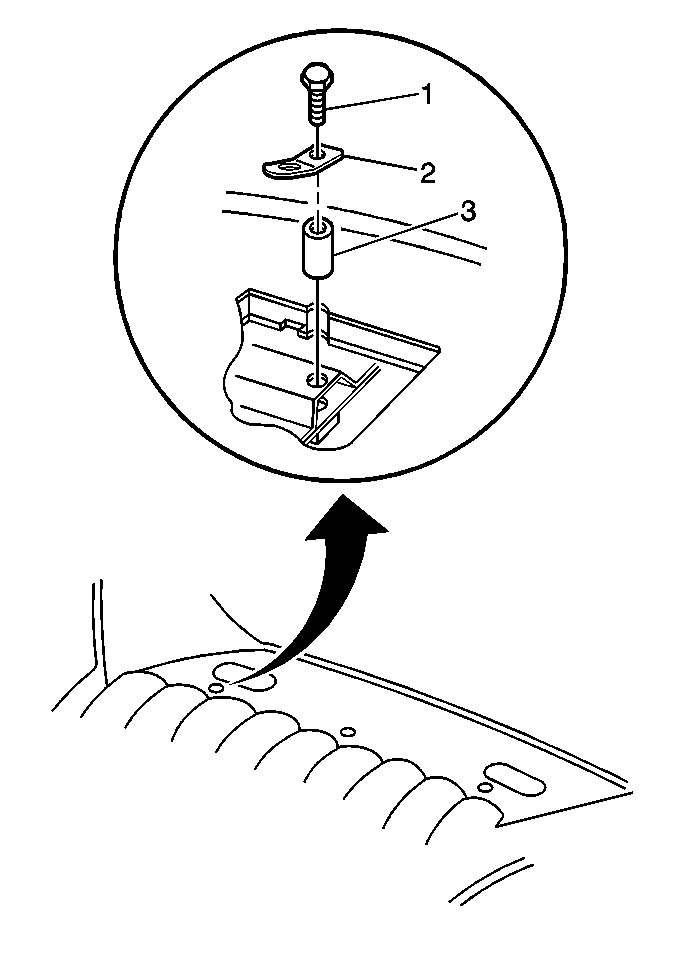 1
2
3