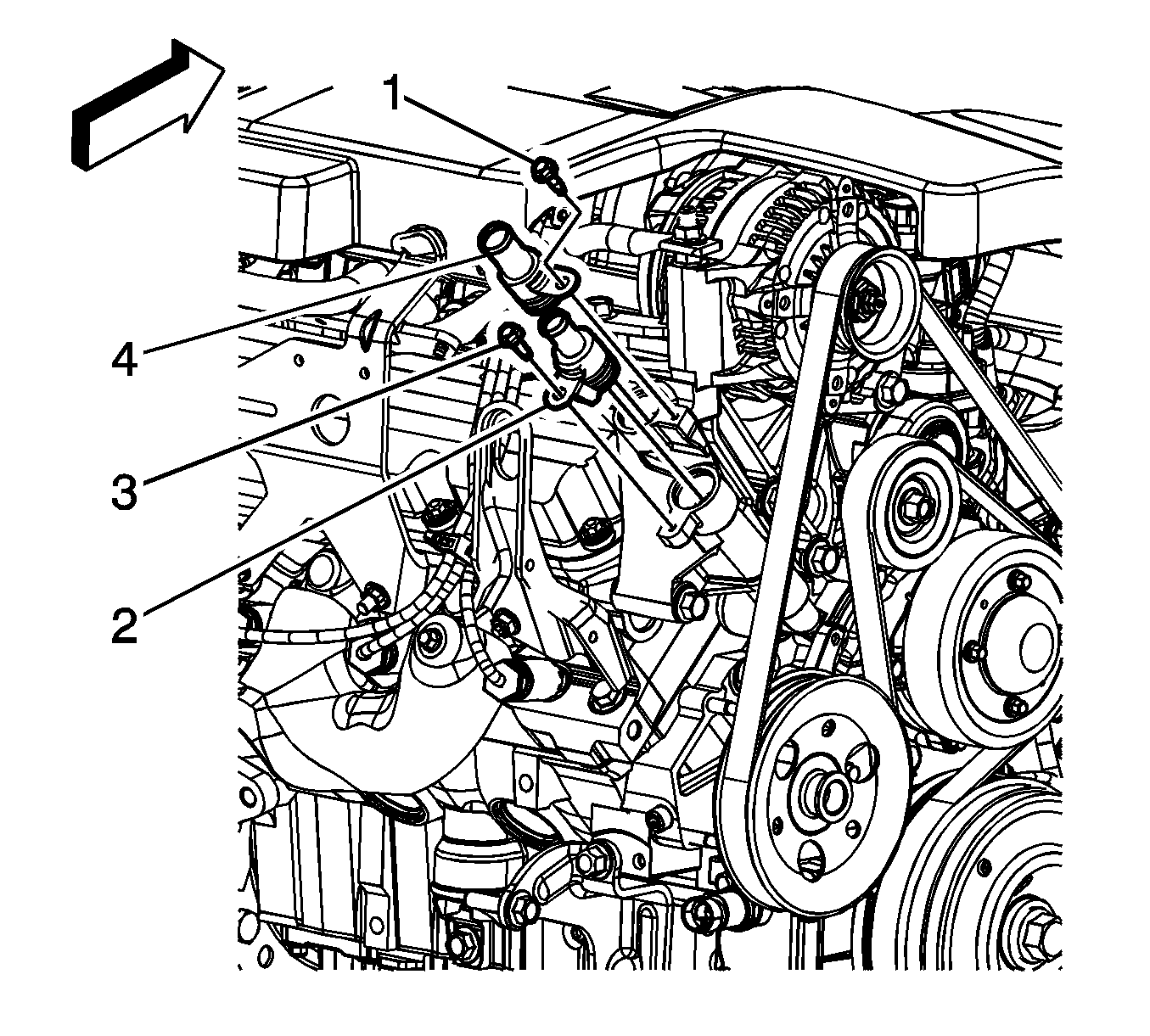 1
4
3
2