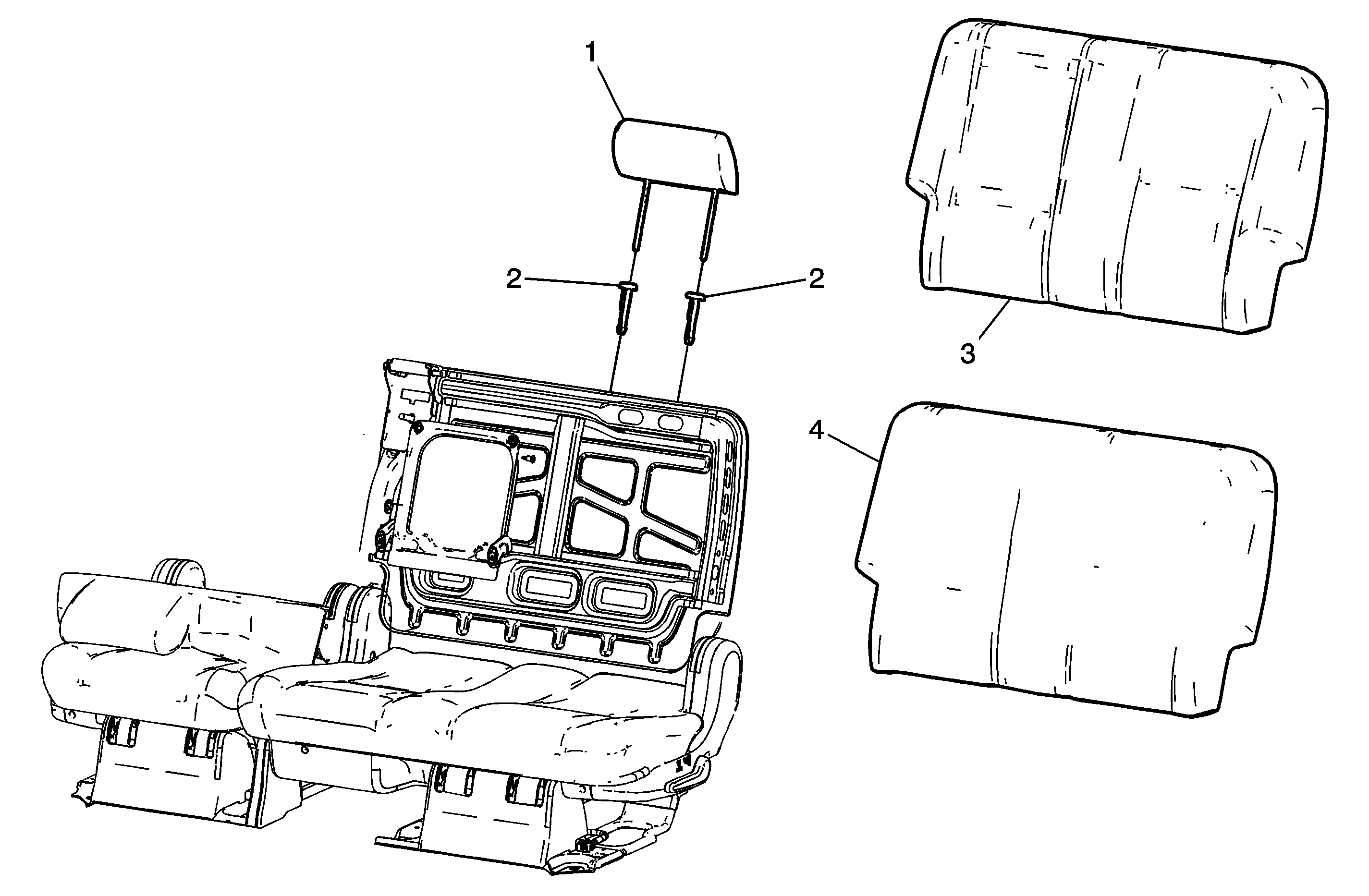 1
2
2
3
4