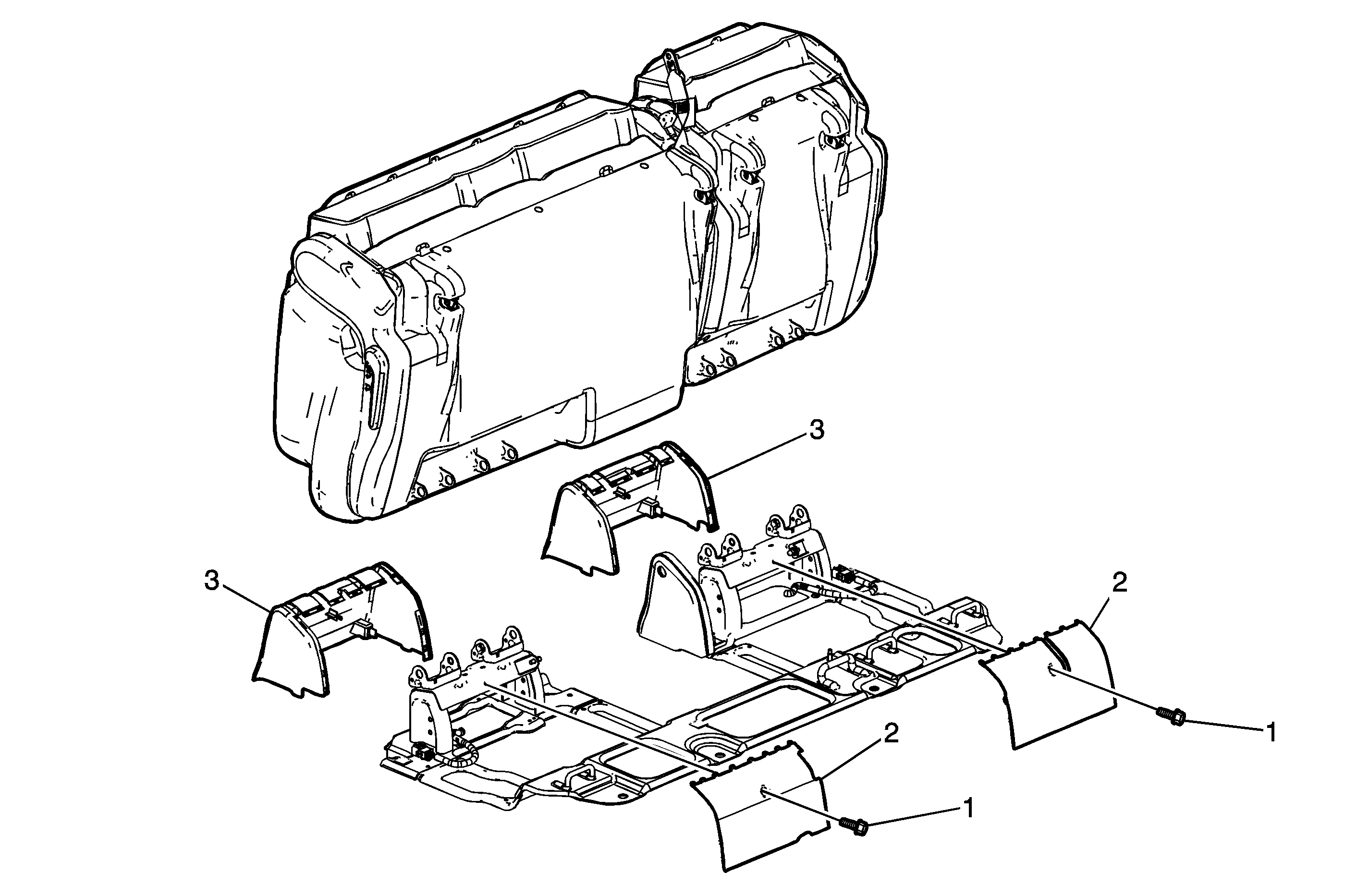 3
3
2
1
2
1