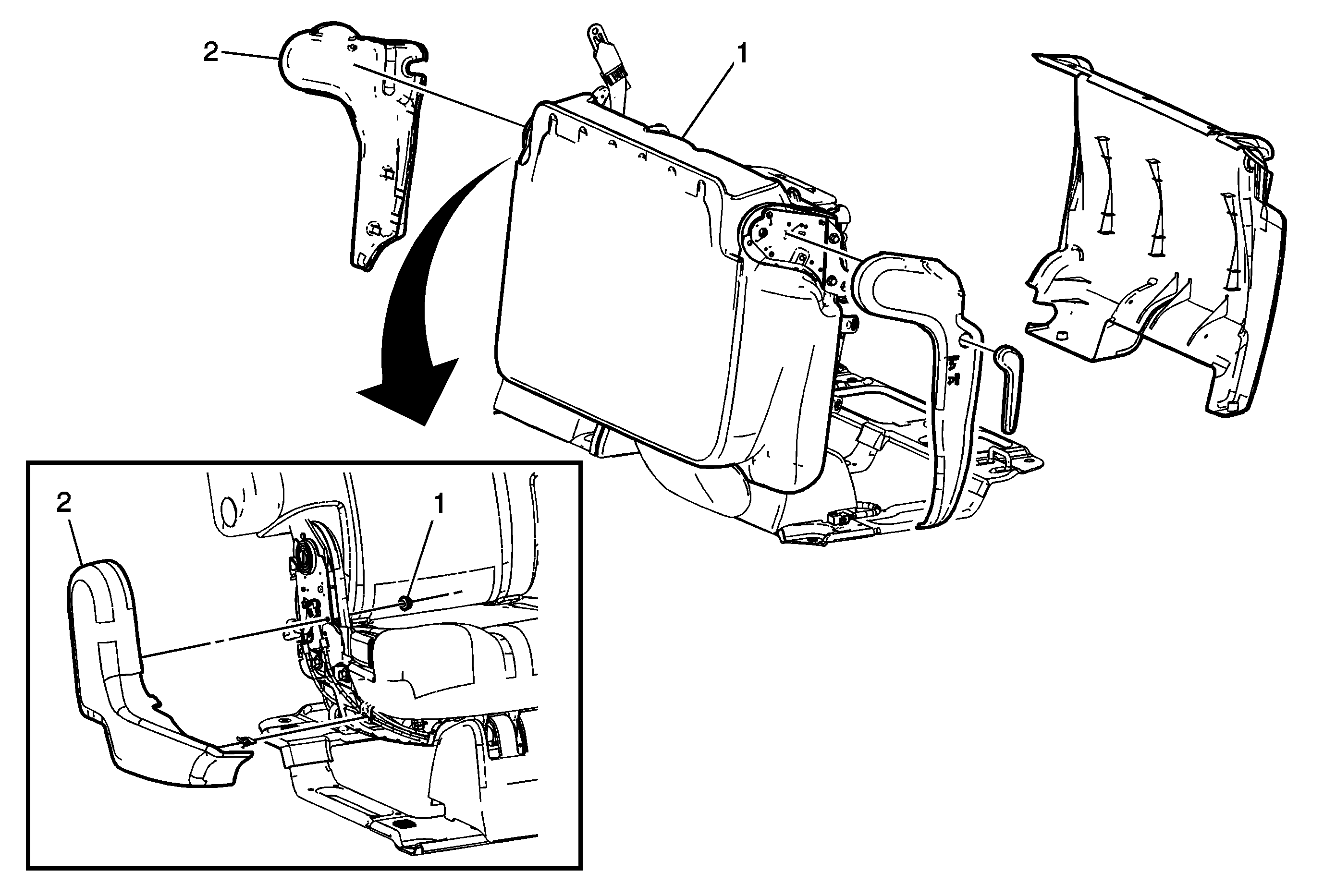 2
1
2
1