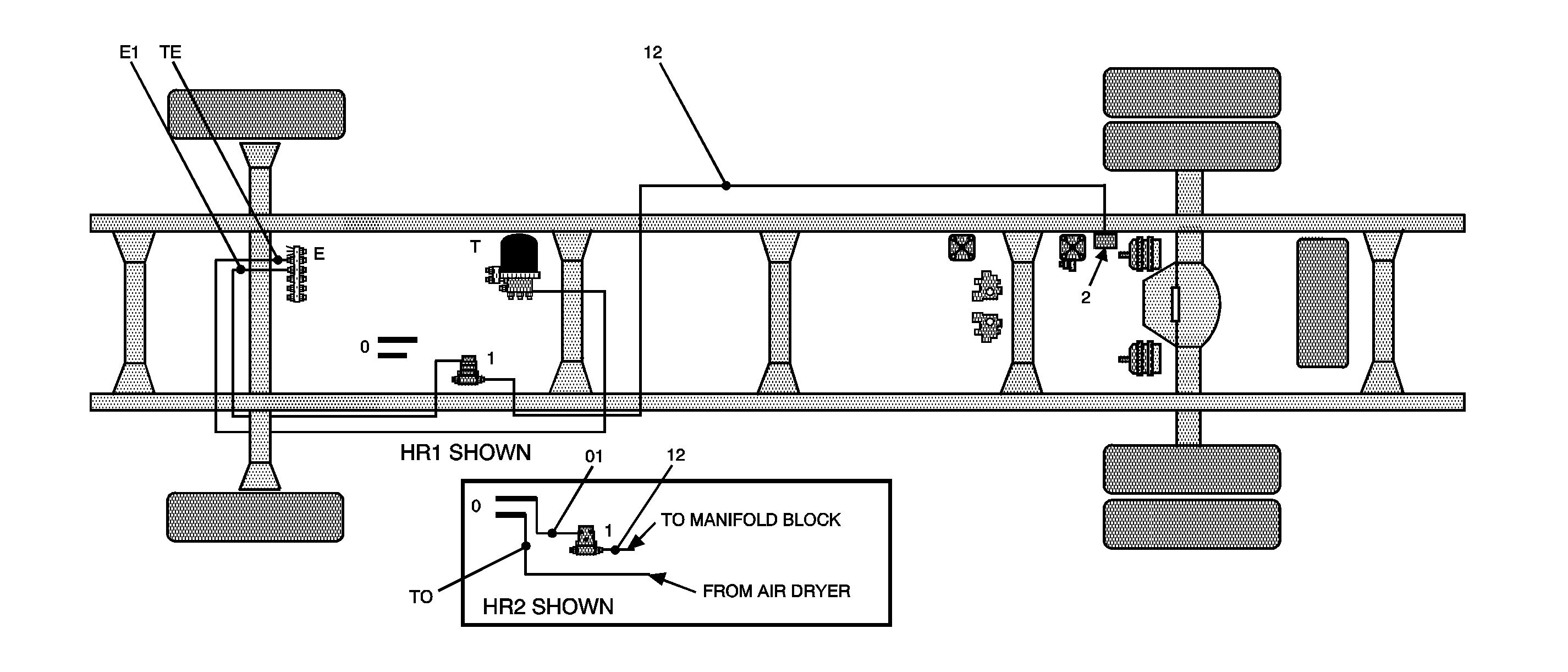 E1 TE

12

E

T

2

0

1

HR1 SHOWN

01

12

0

1

TO MANIFOLD BLOCK

TO

FROM AIR DRYER

HR2 SHOWN