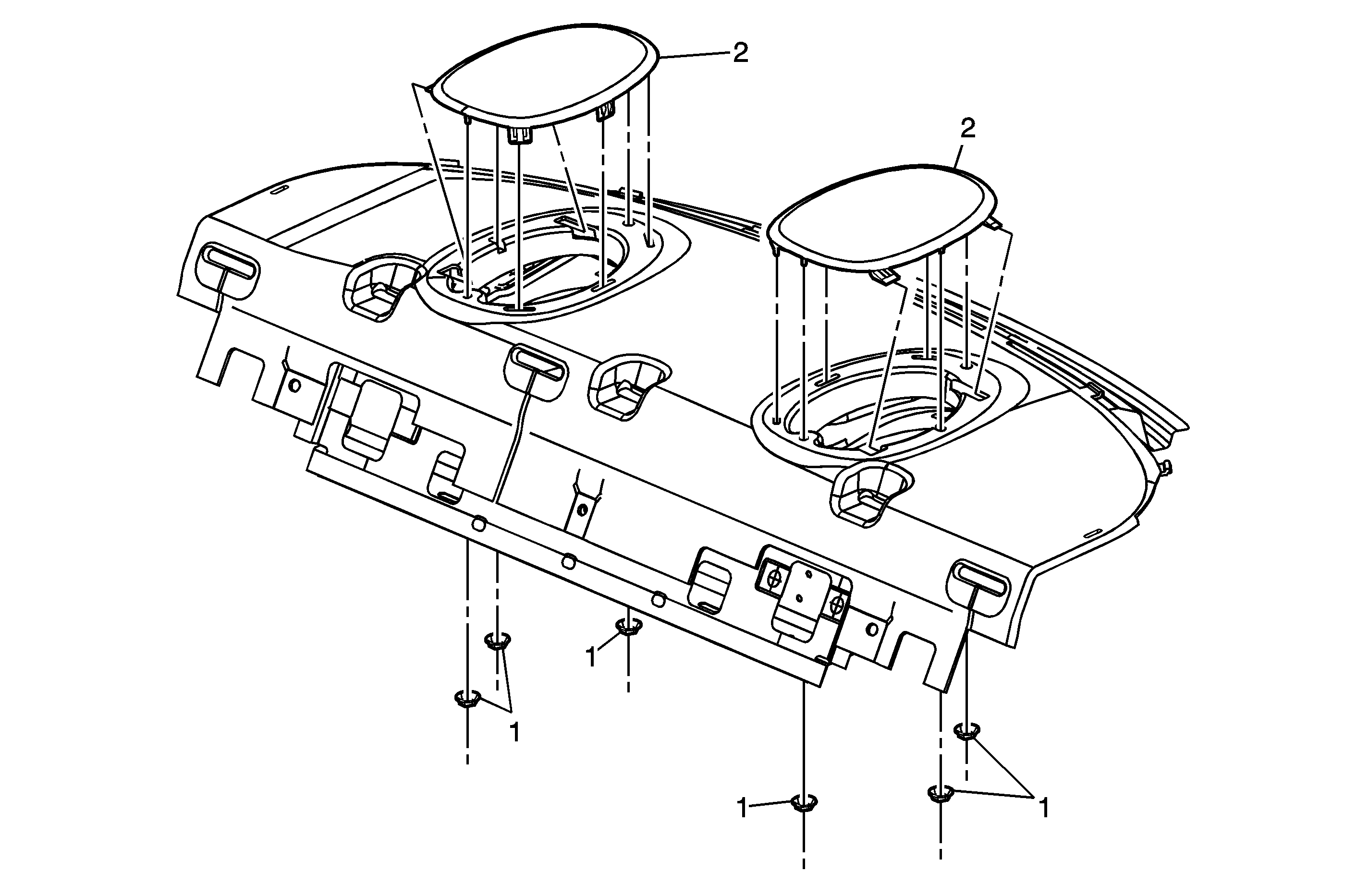 2
2
1
1
1
1