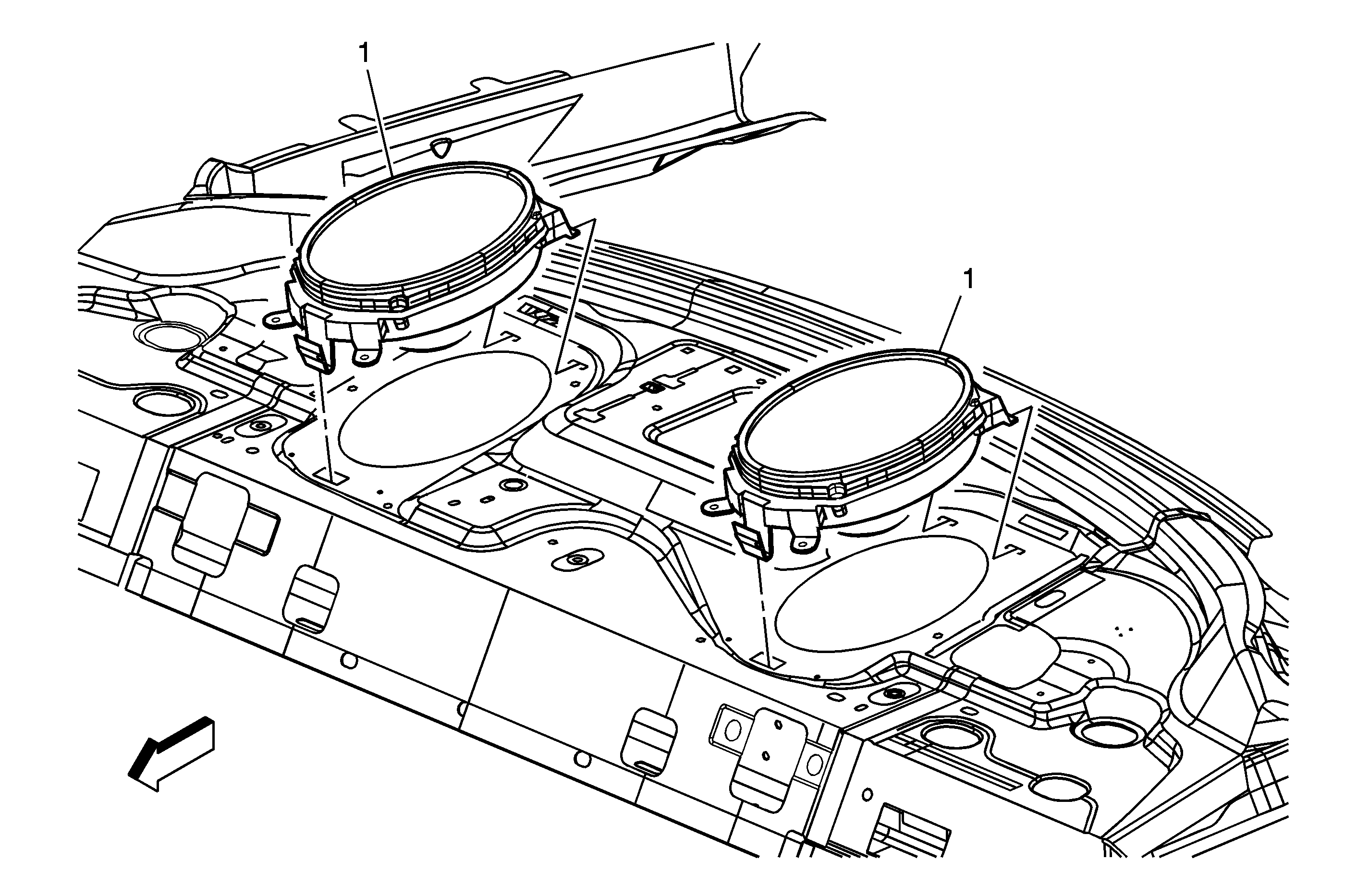 1

1