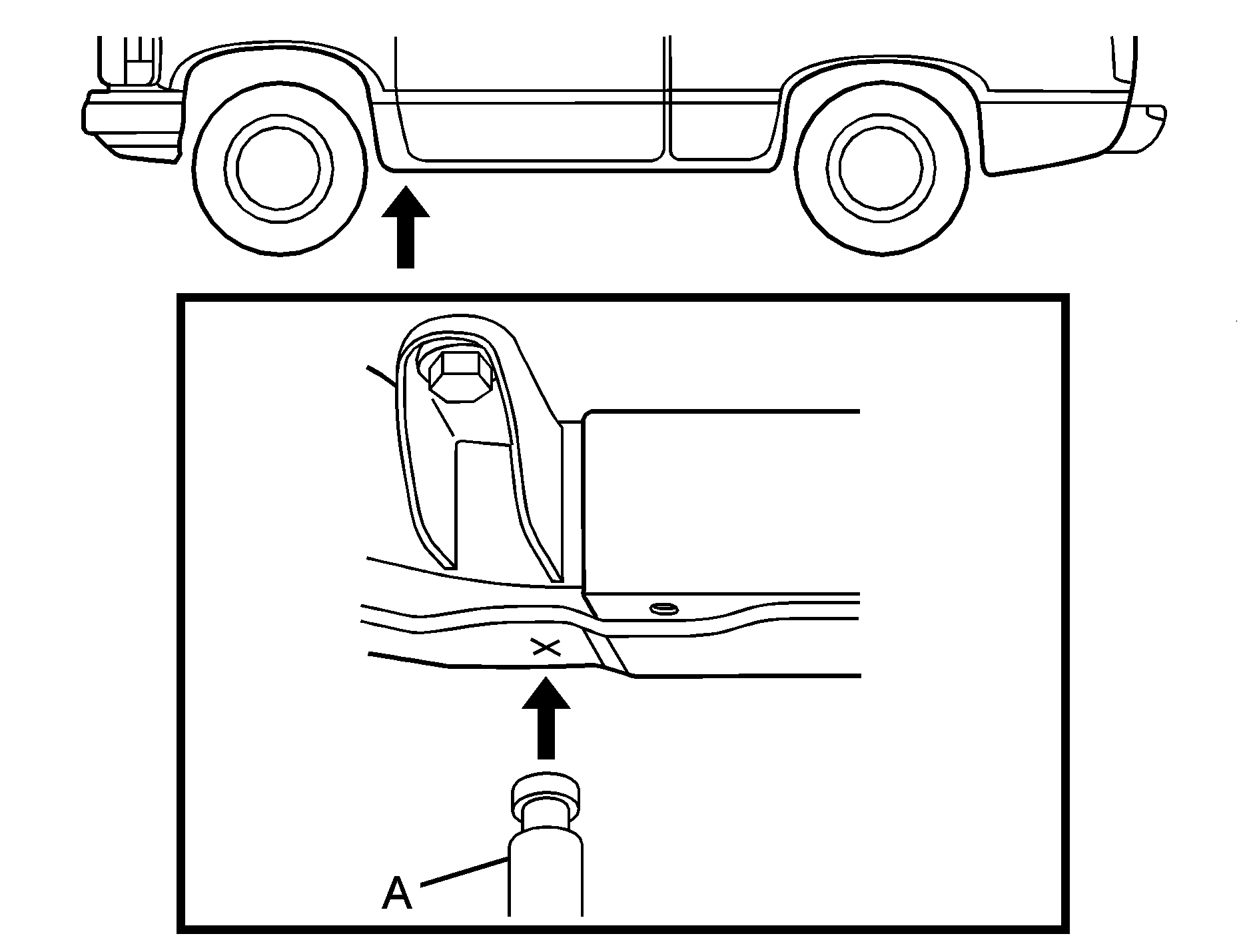 A