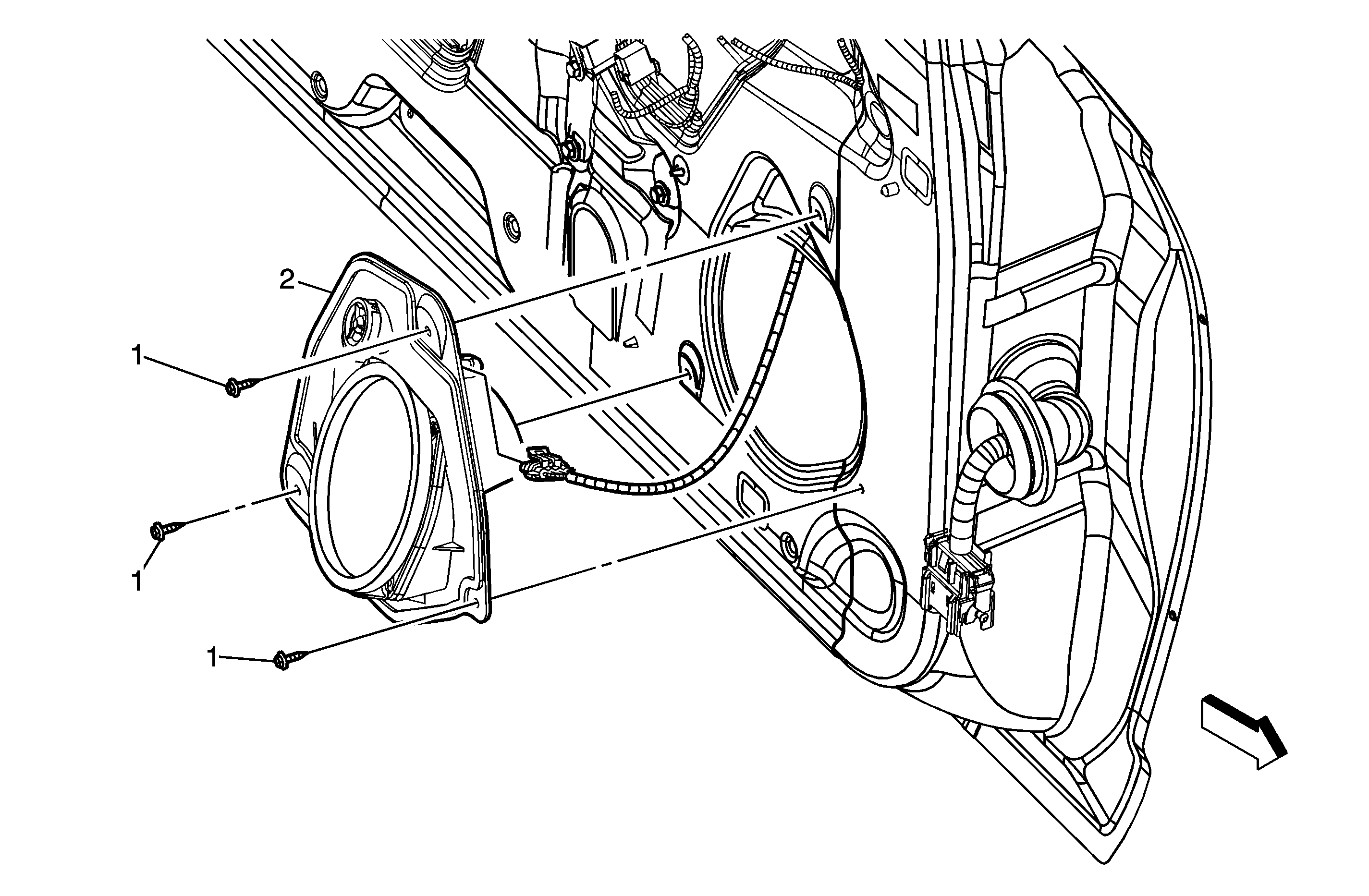 2

1

1

1