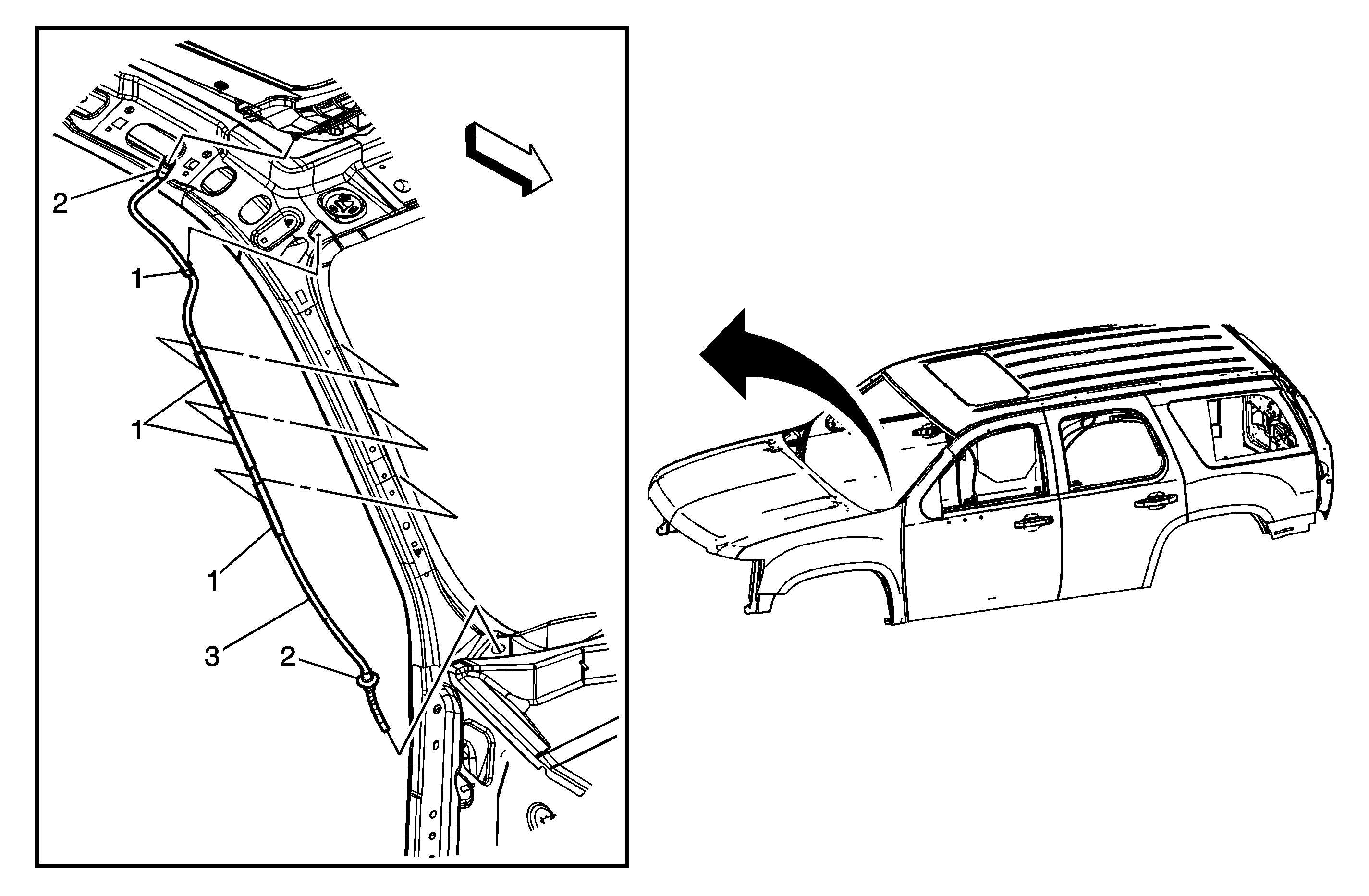 2
1
1
1
3
2