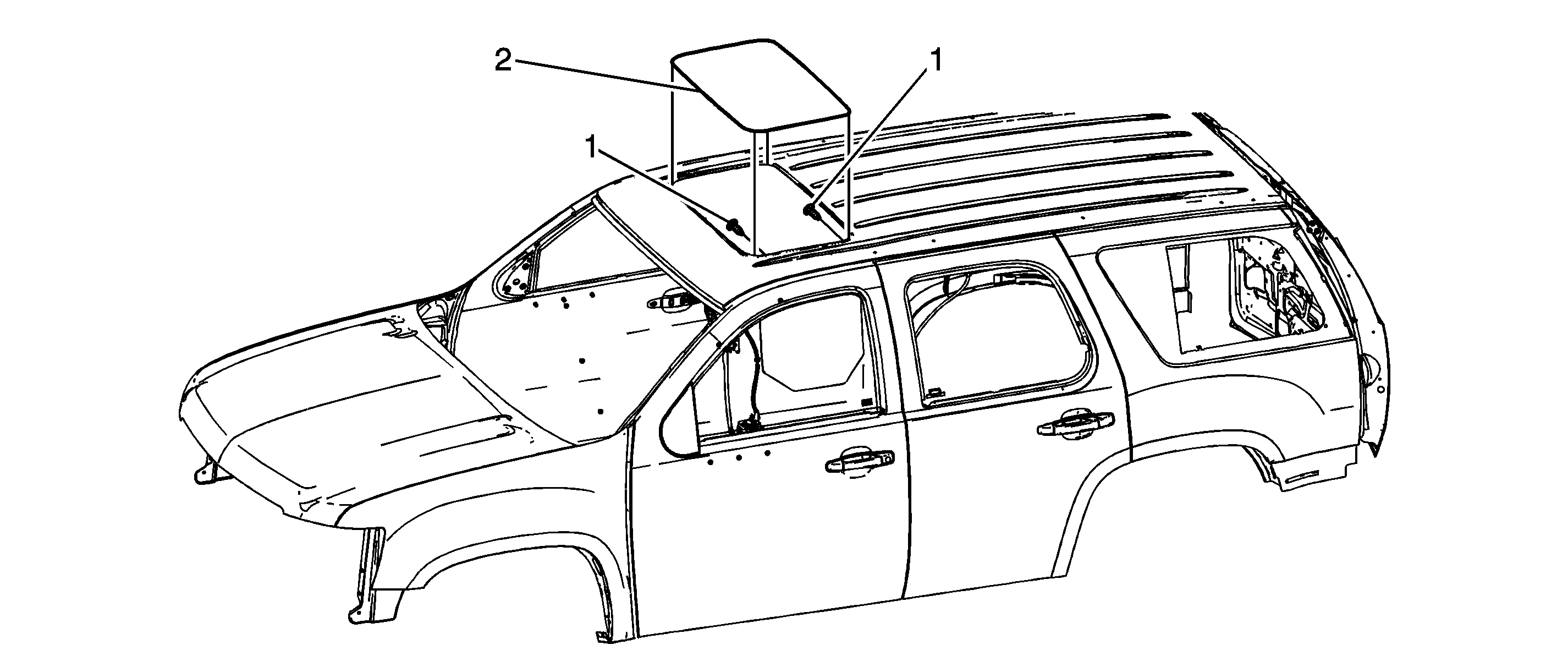 2
1
1