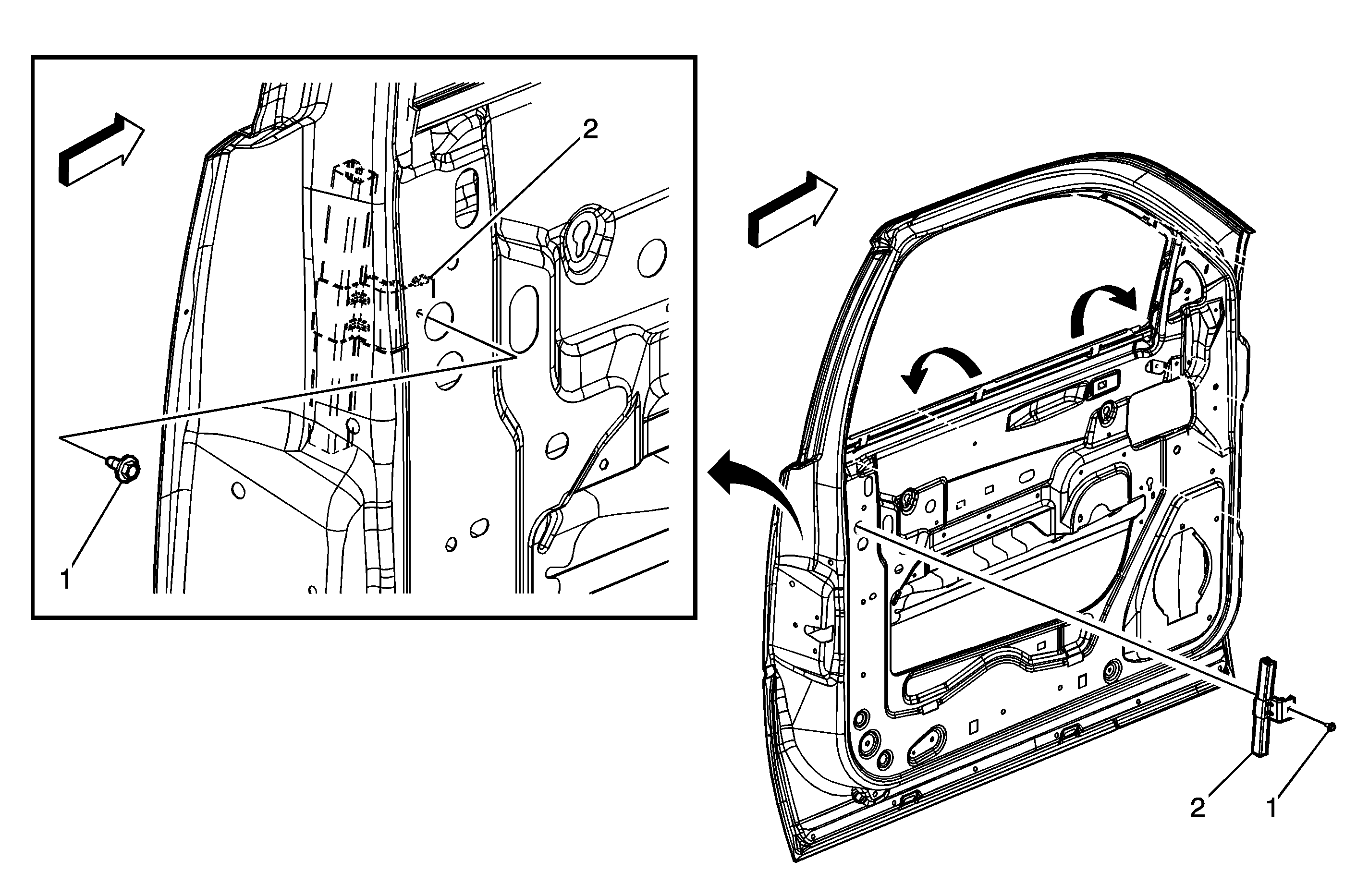 2

1

2

1