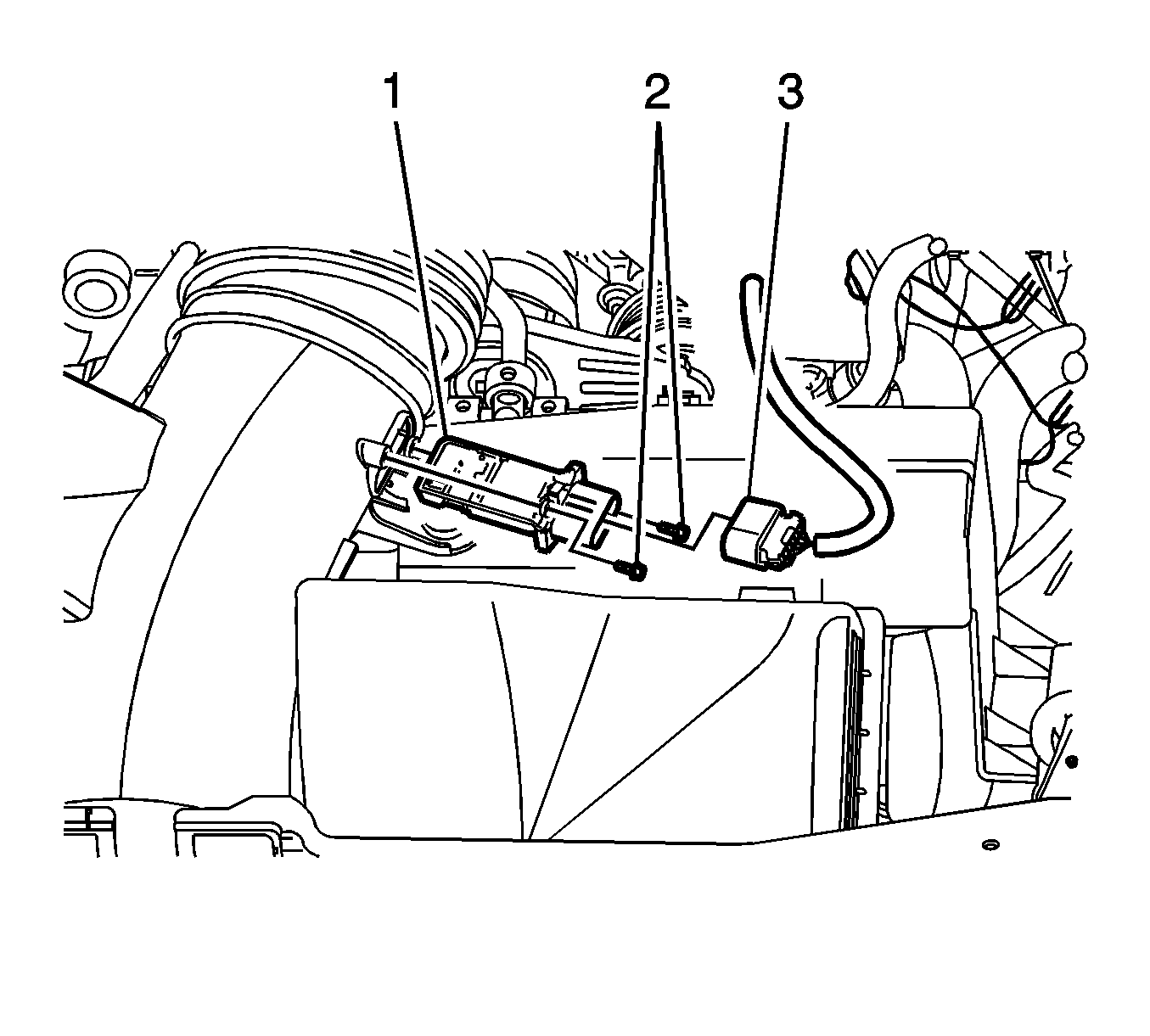 1
2
3