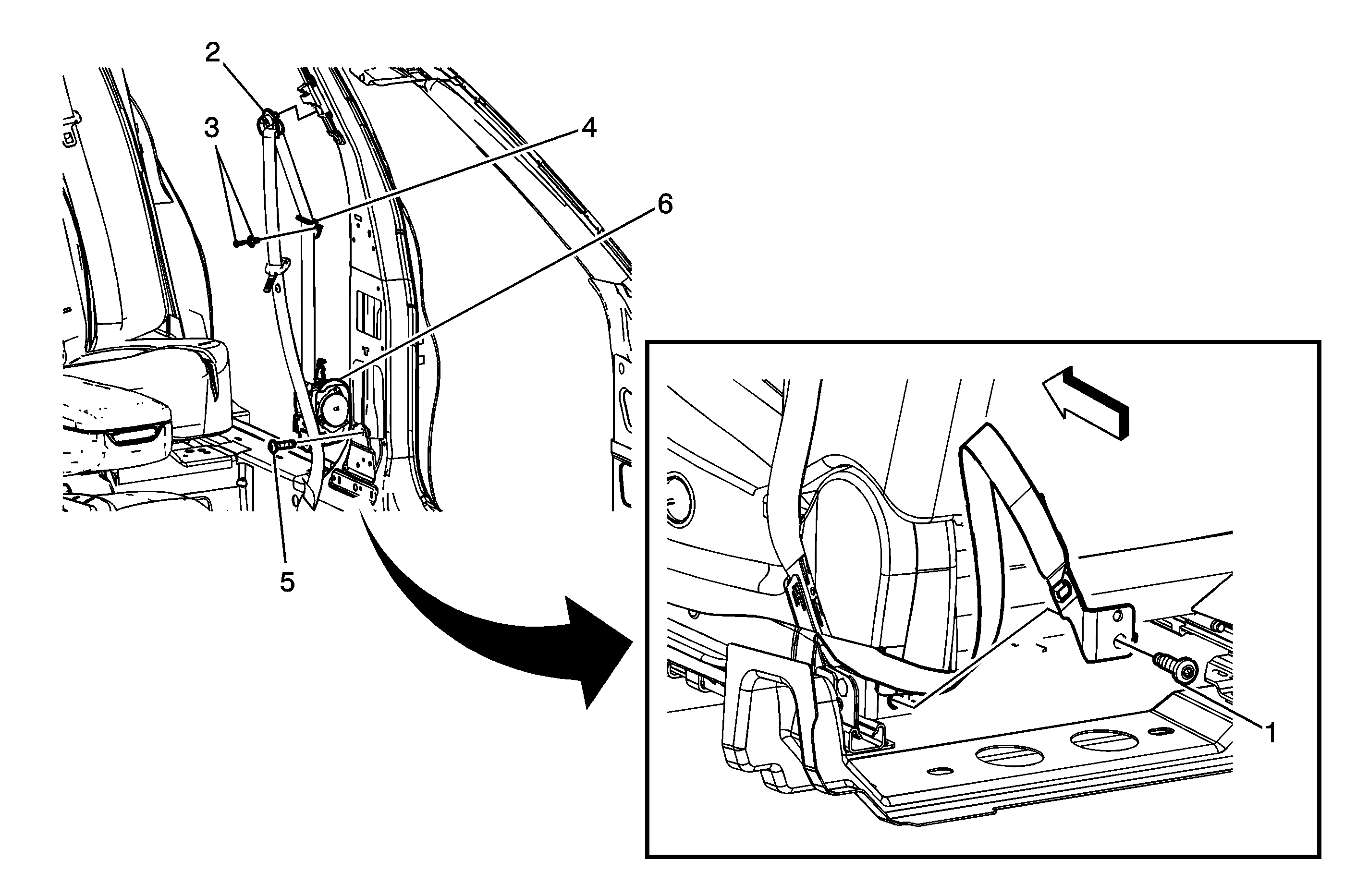 2
3
4
6
5
1