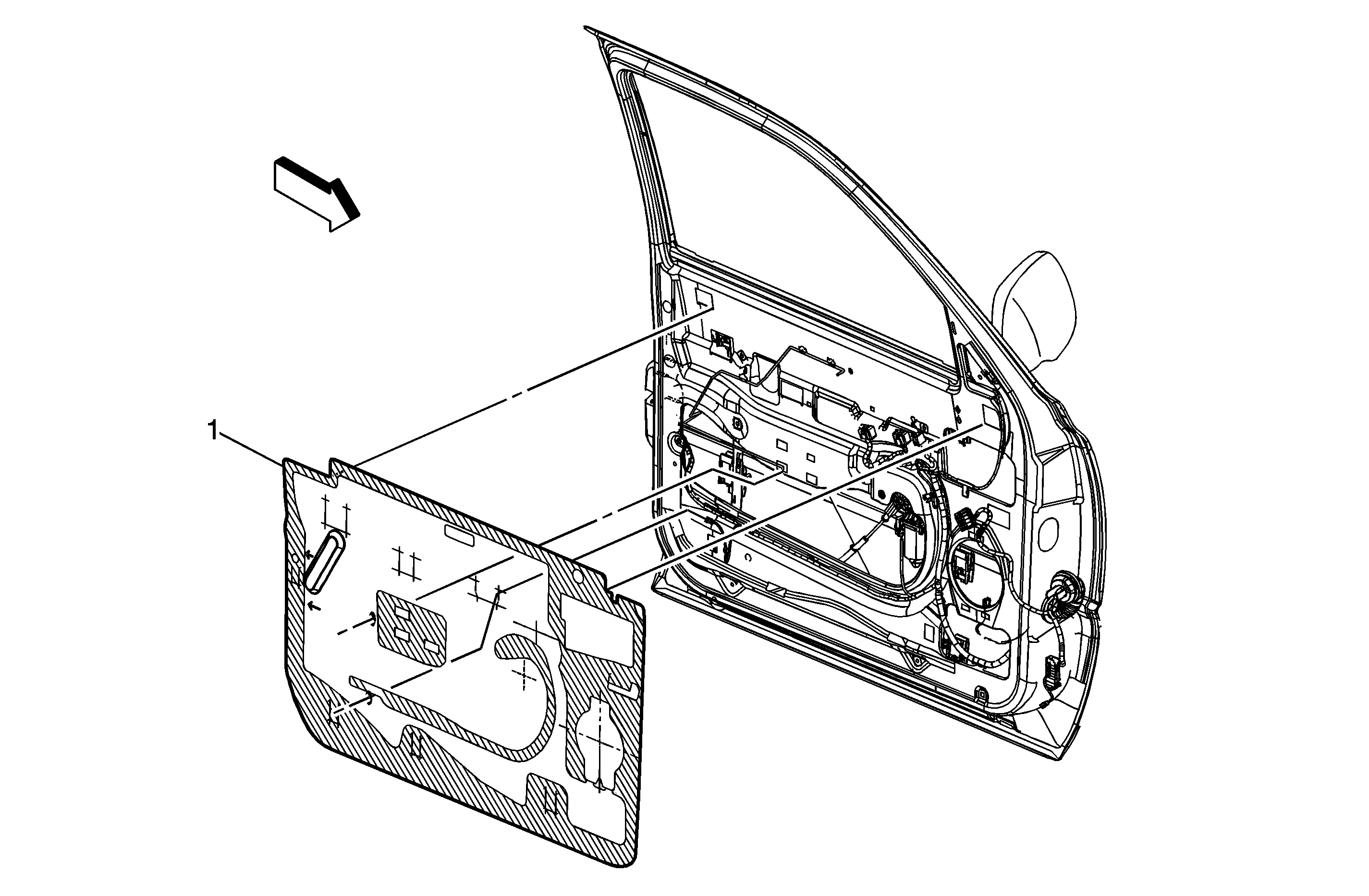 1