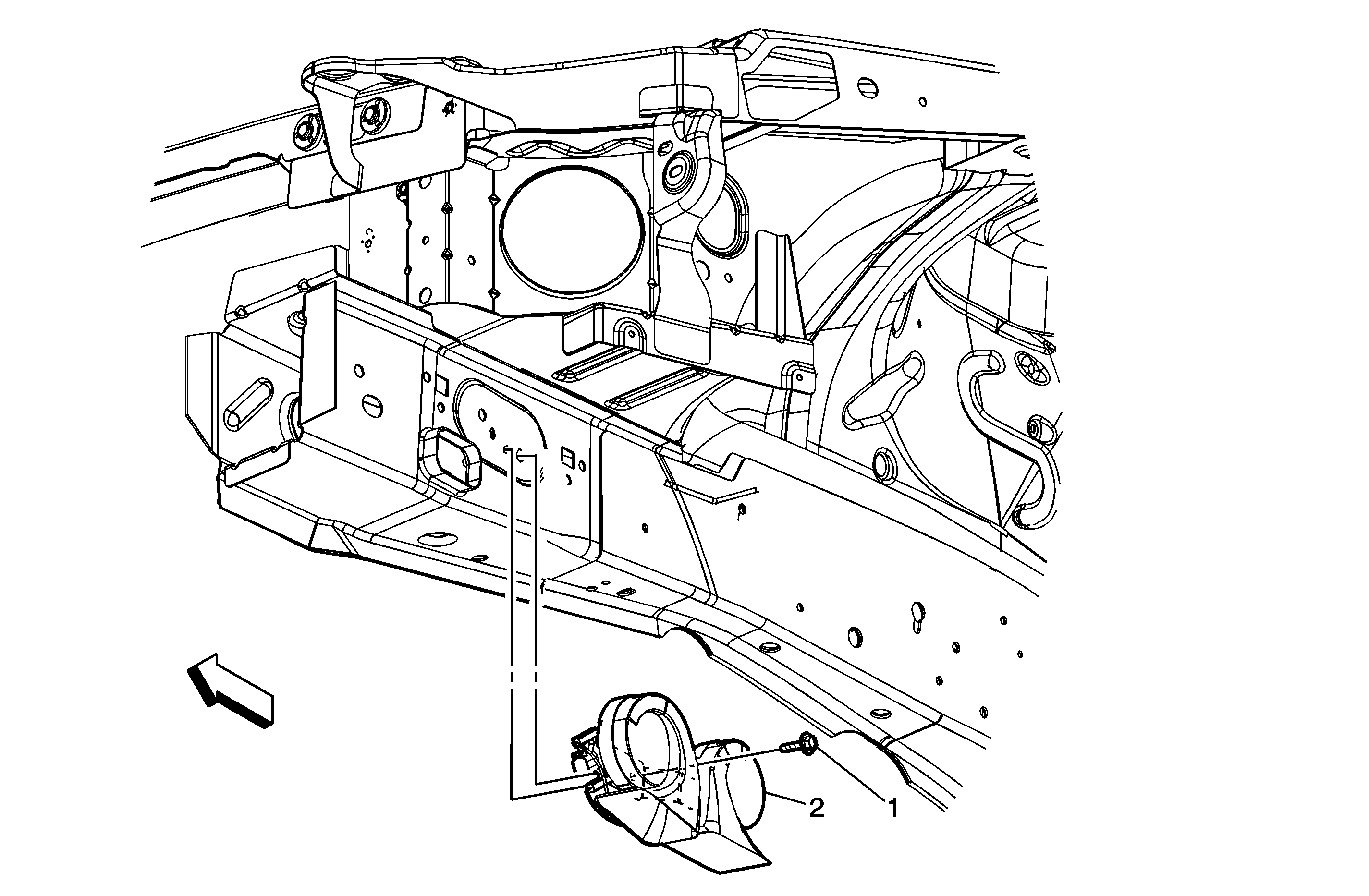 2
1