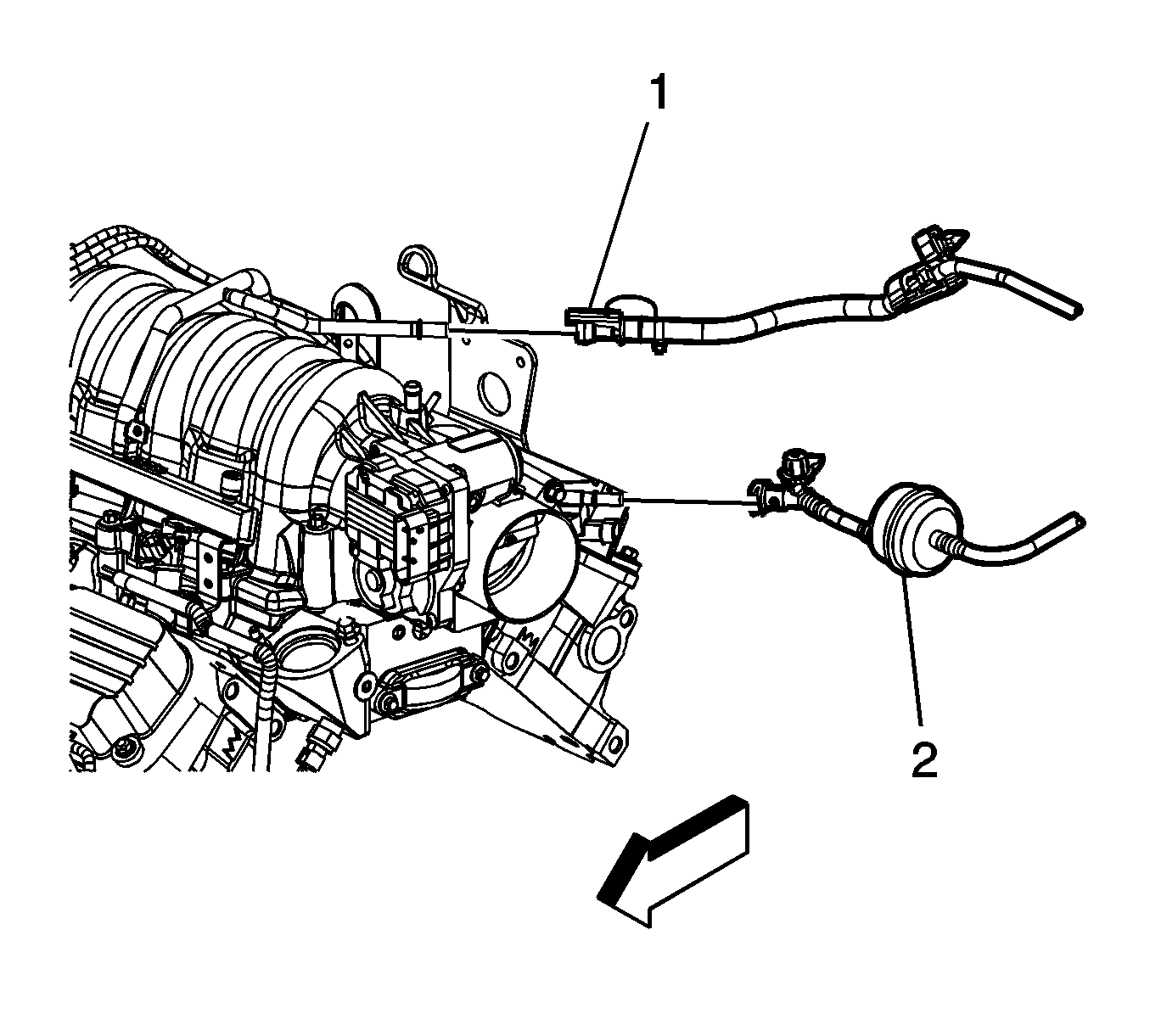 1

2