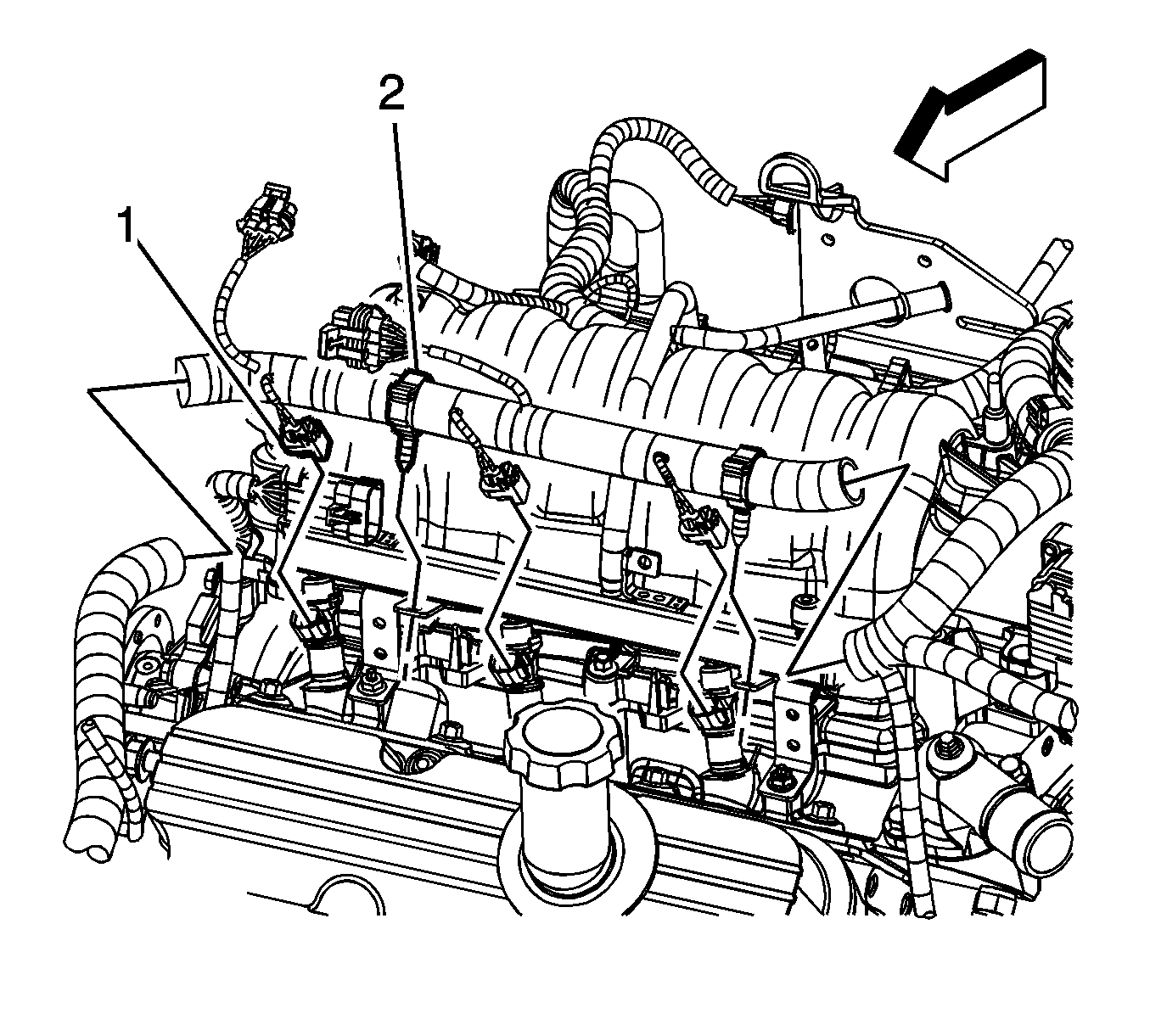 2
1