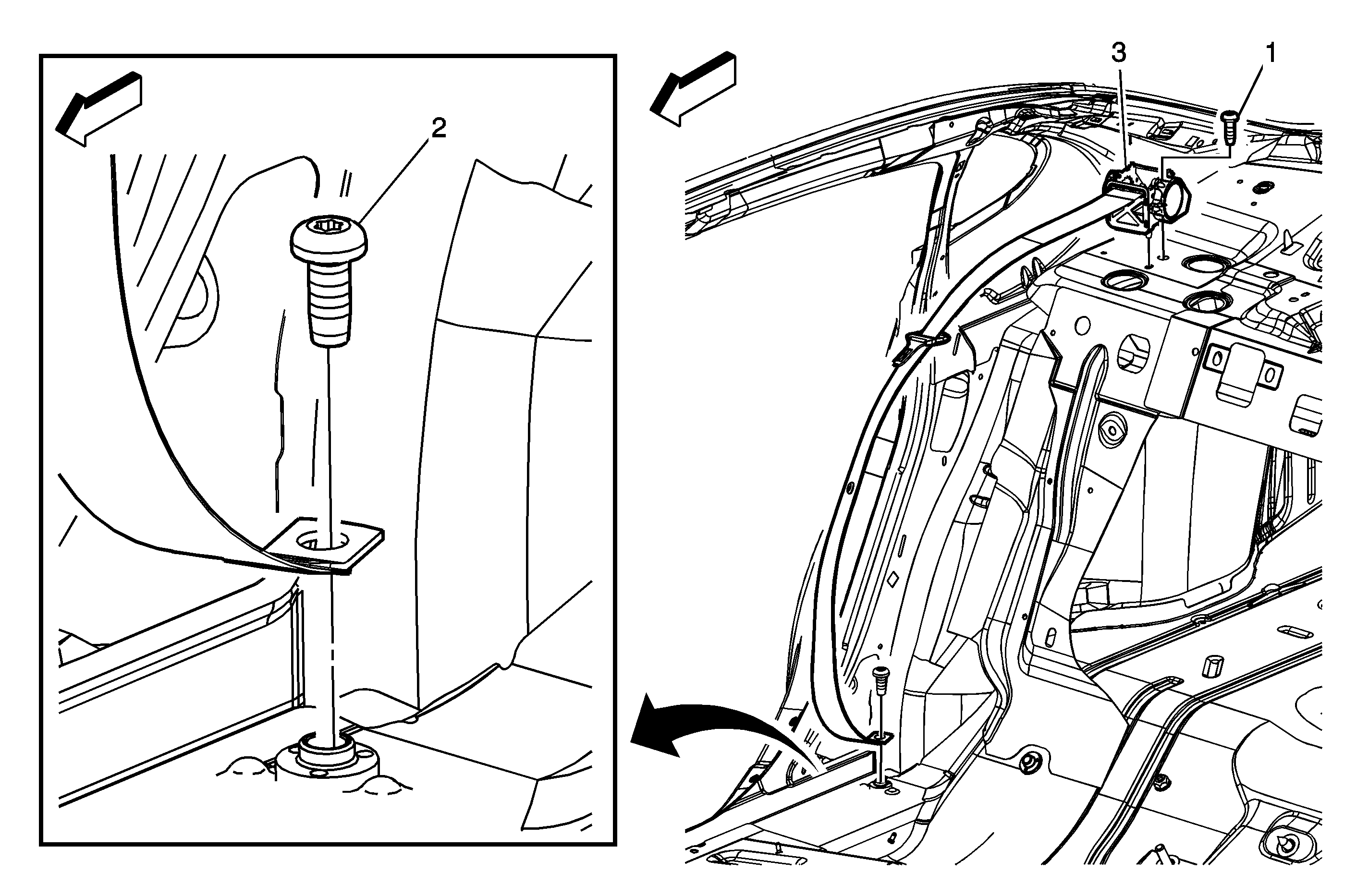 2

3

1