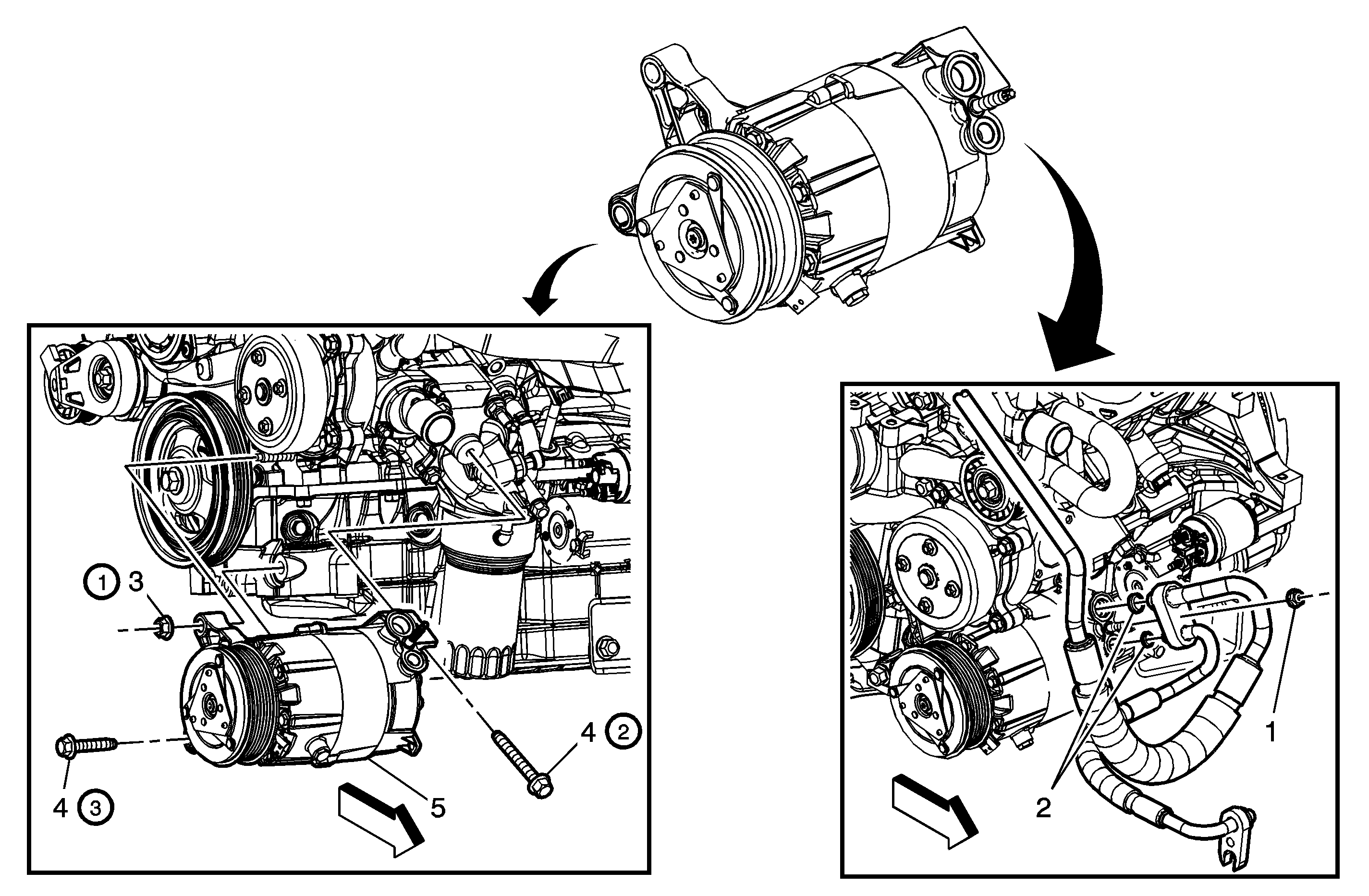 1 3

4 2

4 3

5

1

2