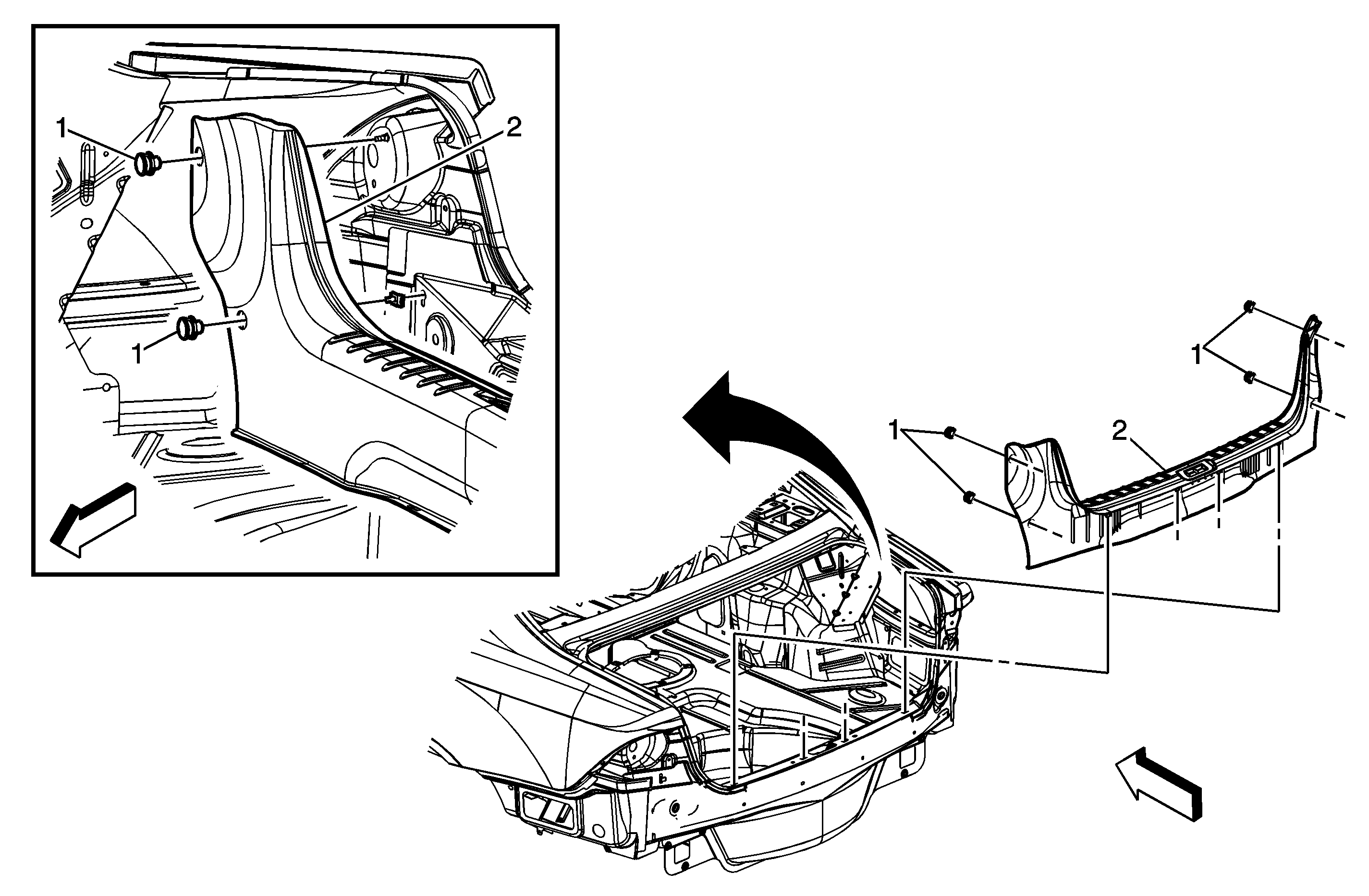 1
2
1
1
1
2