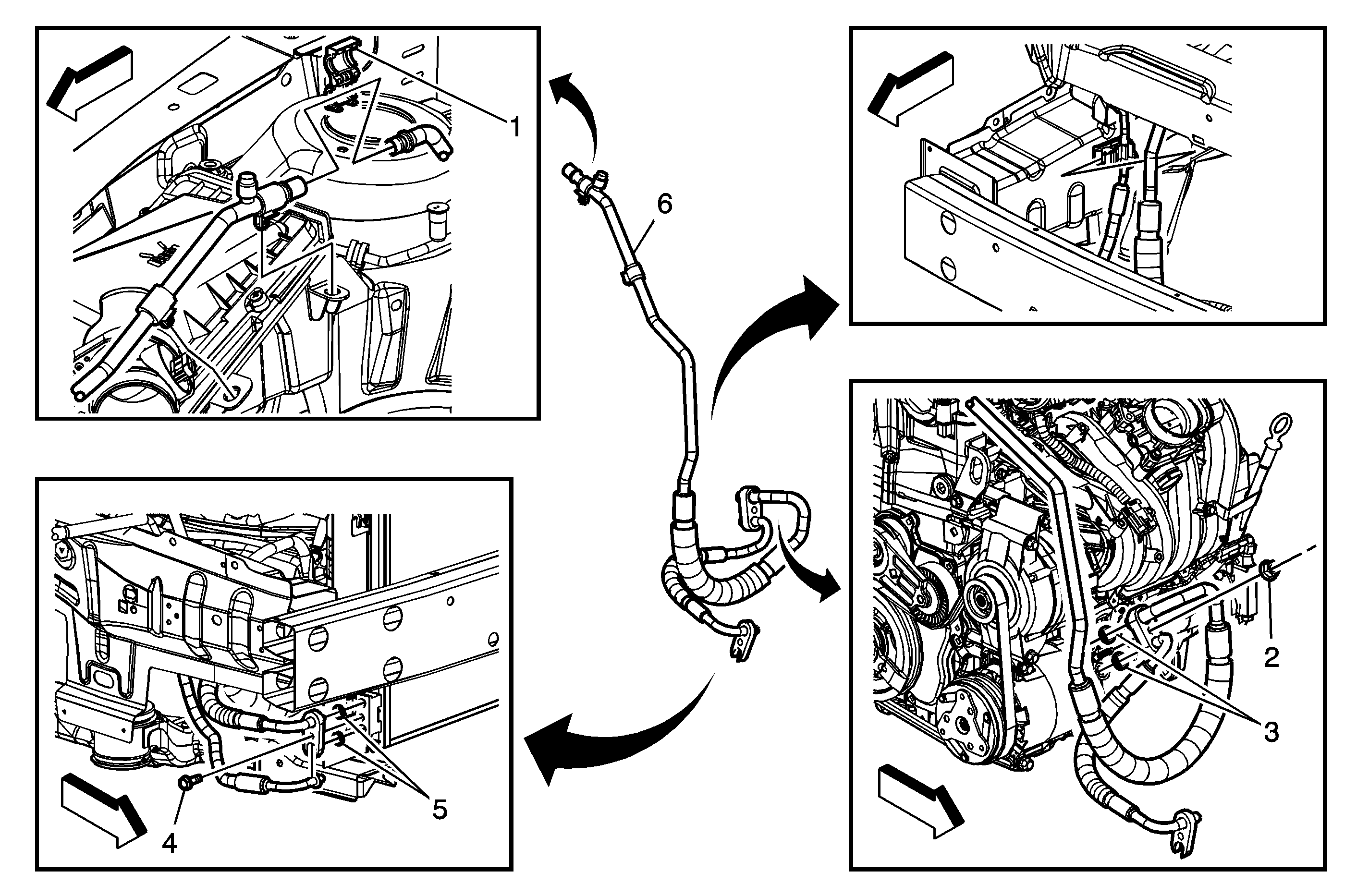 1

6

2

3

5

4