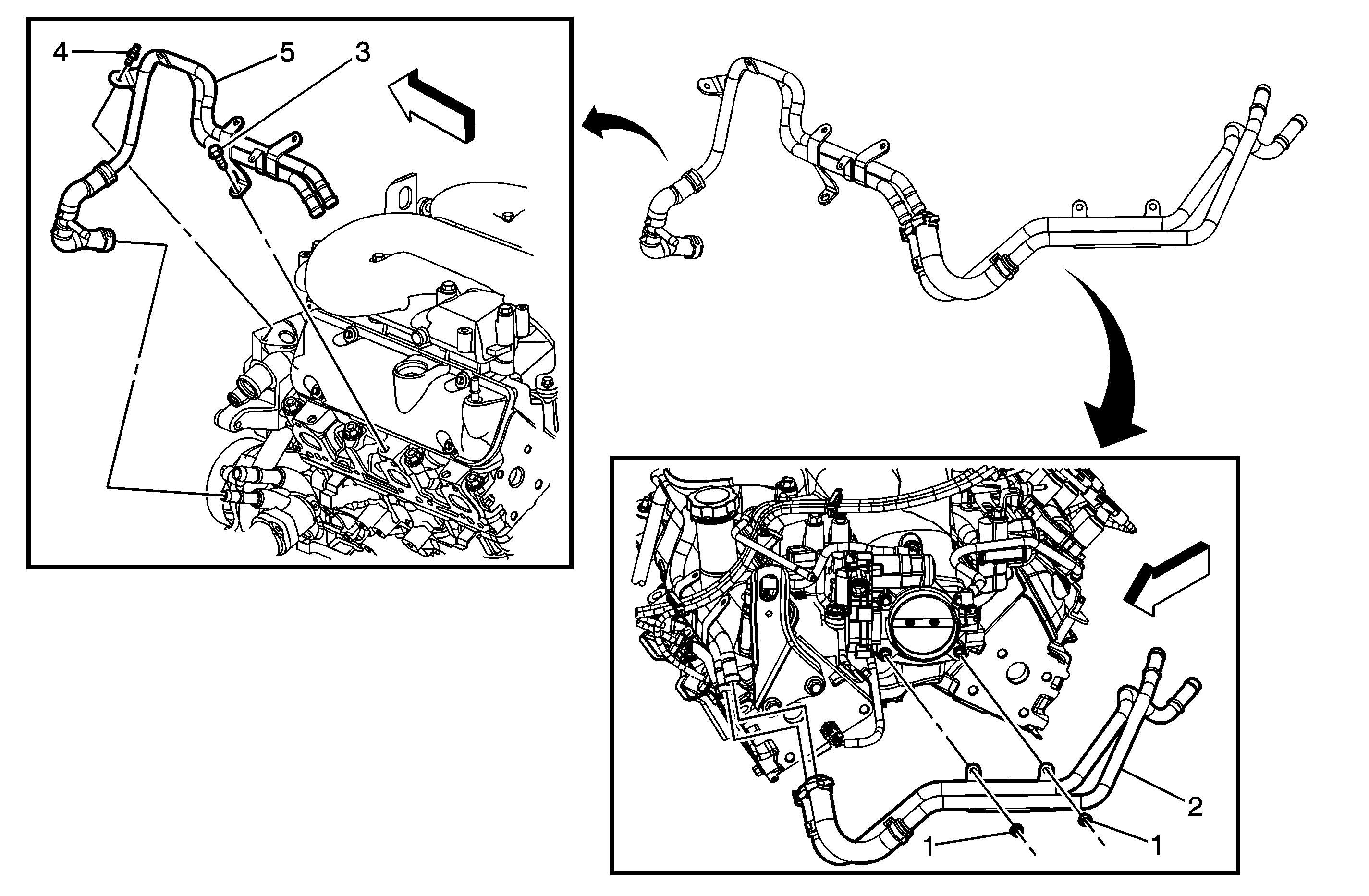 4
5
3
2
1
1