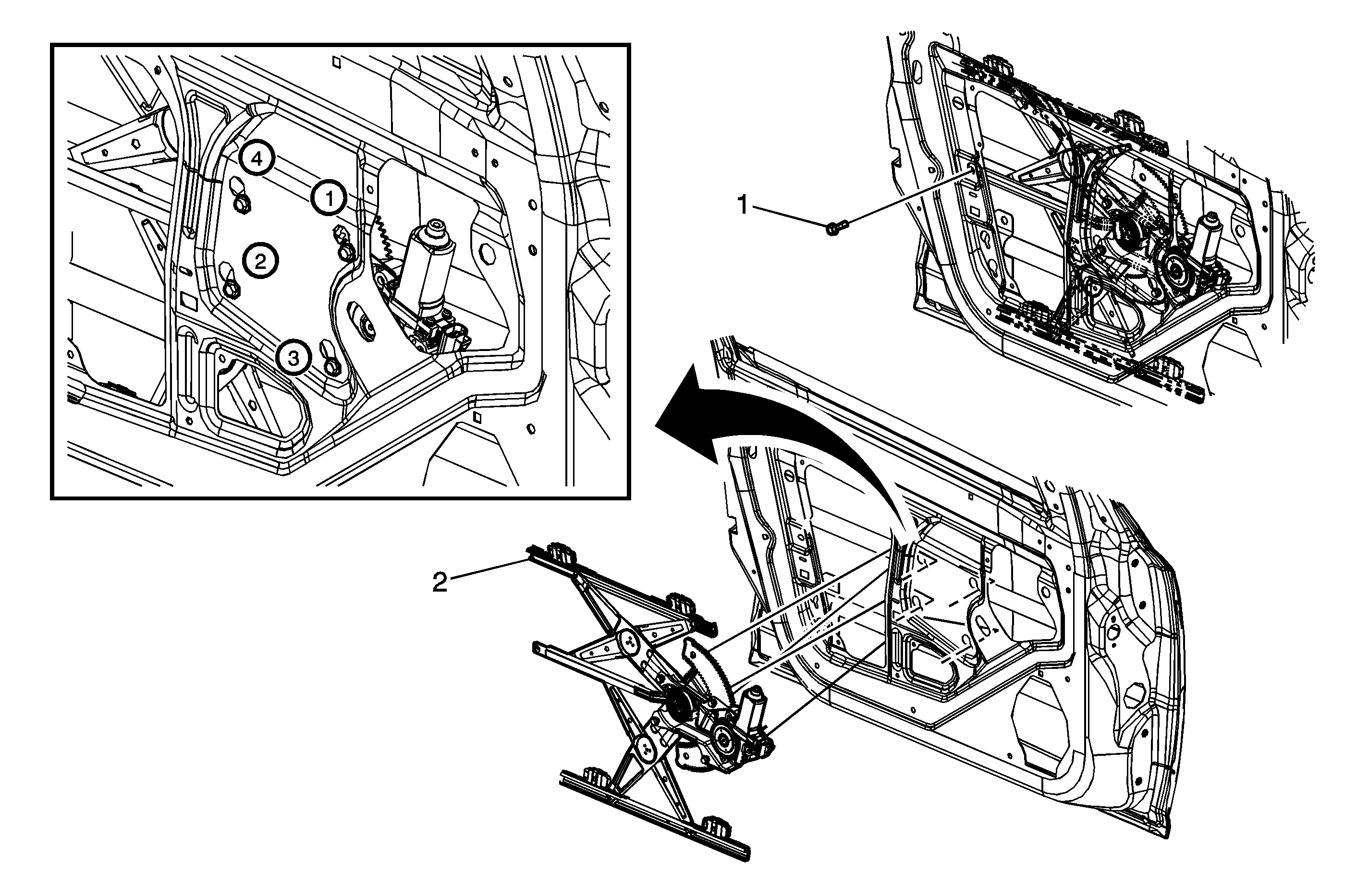 4
1
2
3
1
2