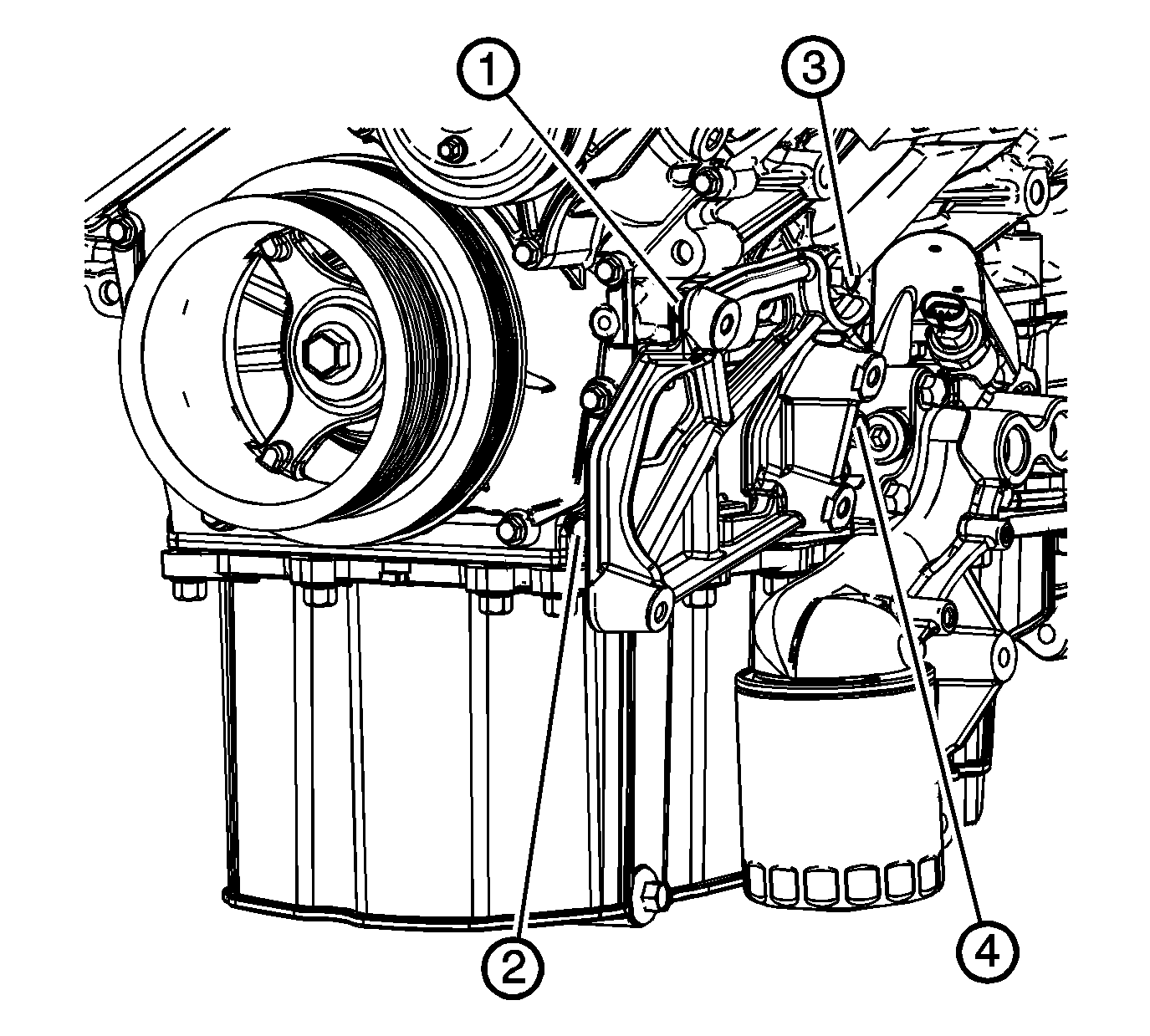 1
3
2
4