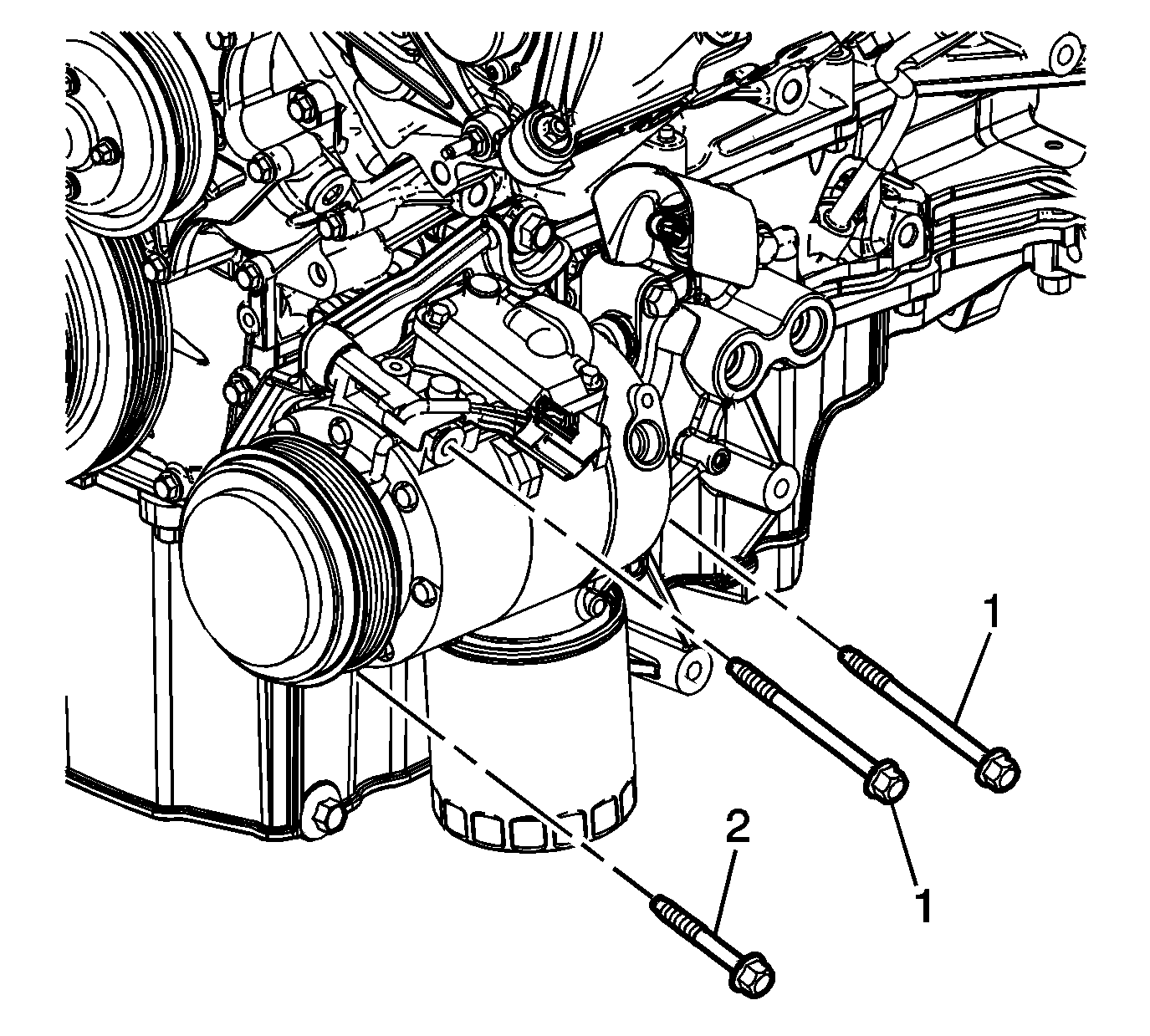 1
2
1