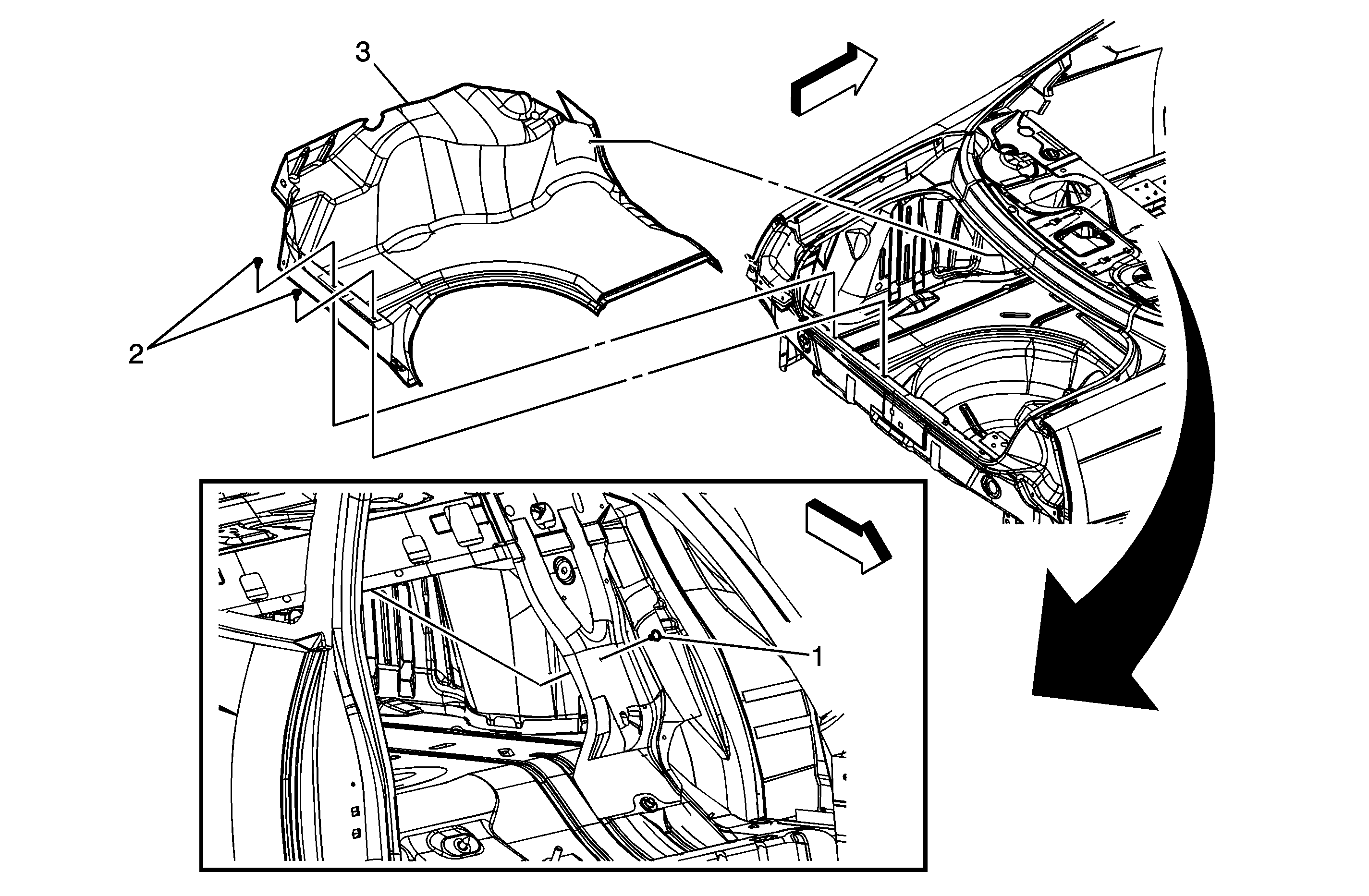 3

2

1