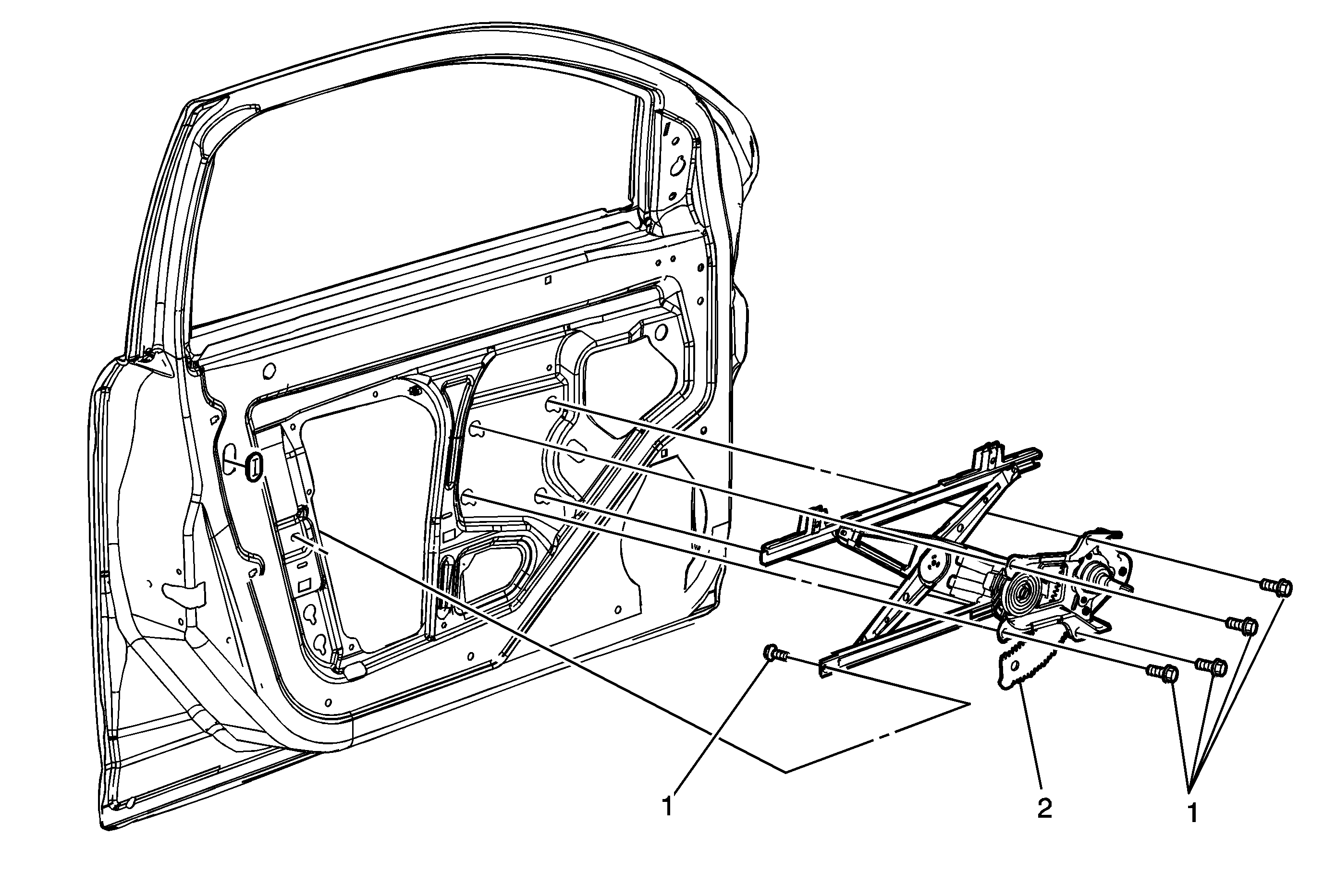 1
2
1