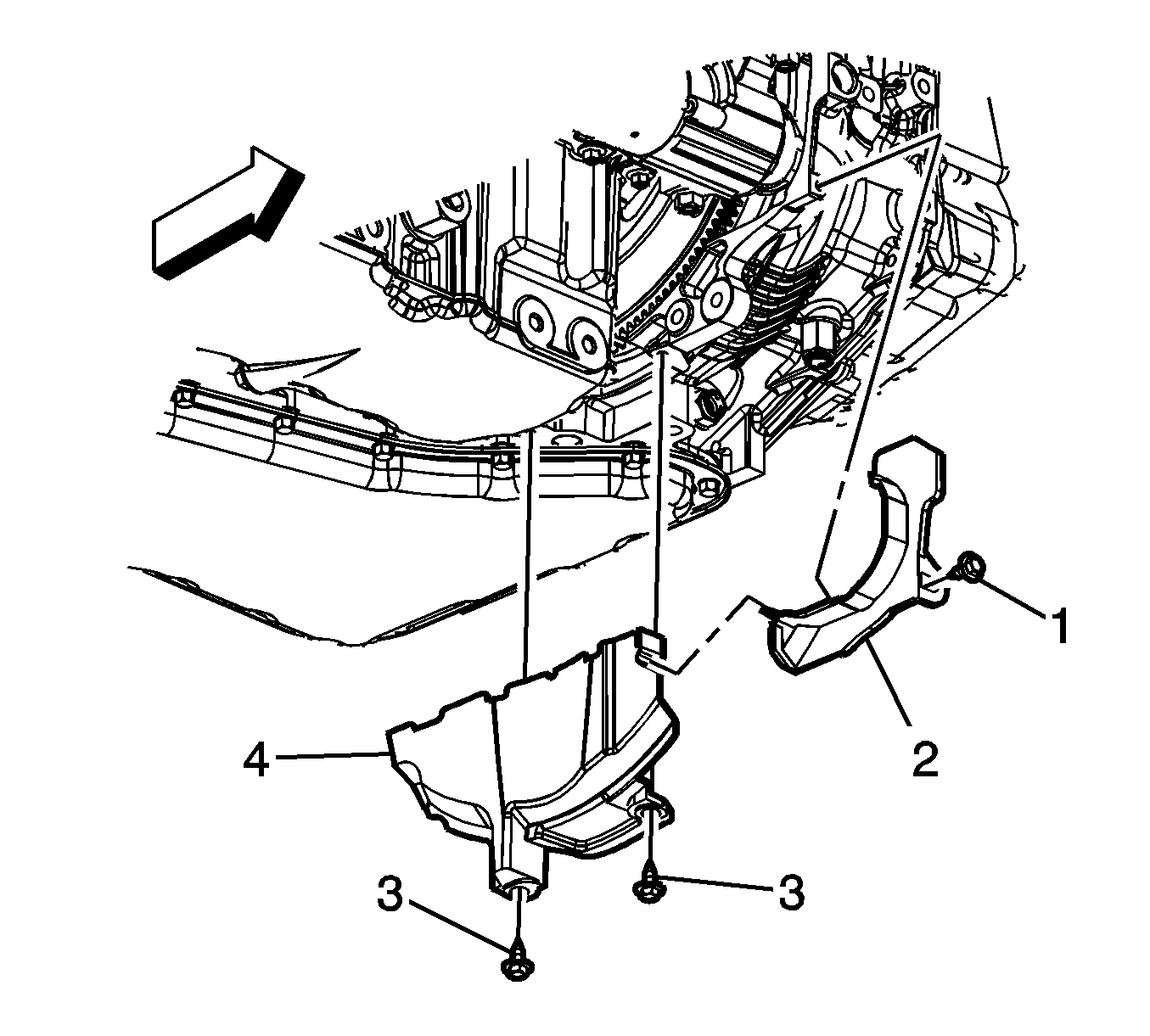 1
2
4
3
3