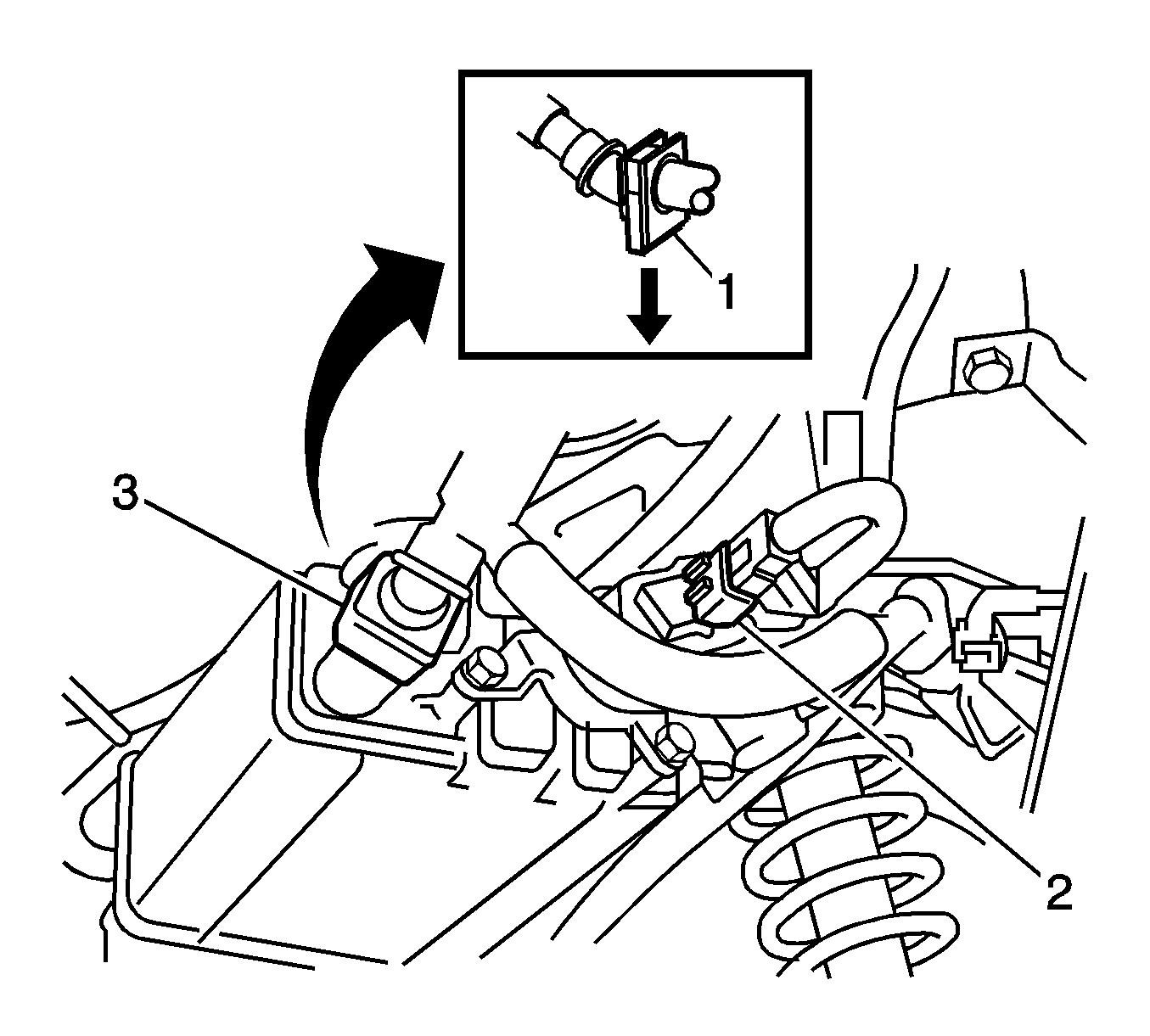 1
3
2