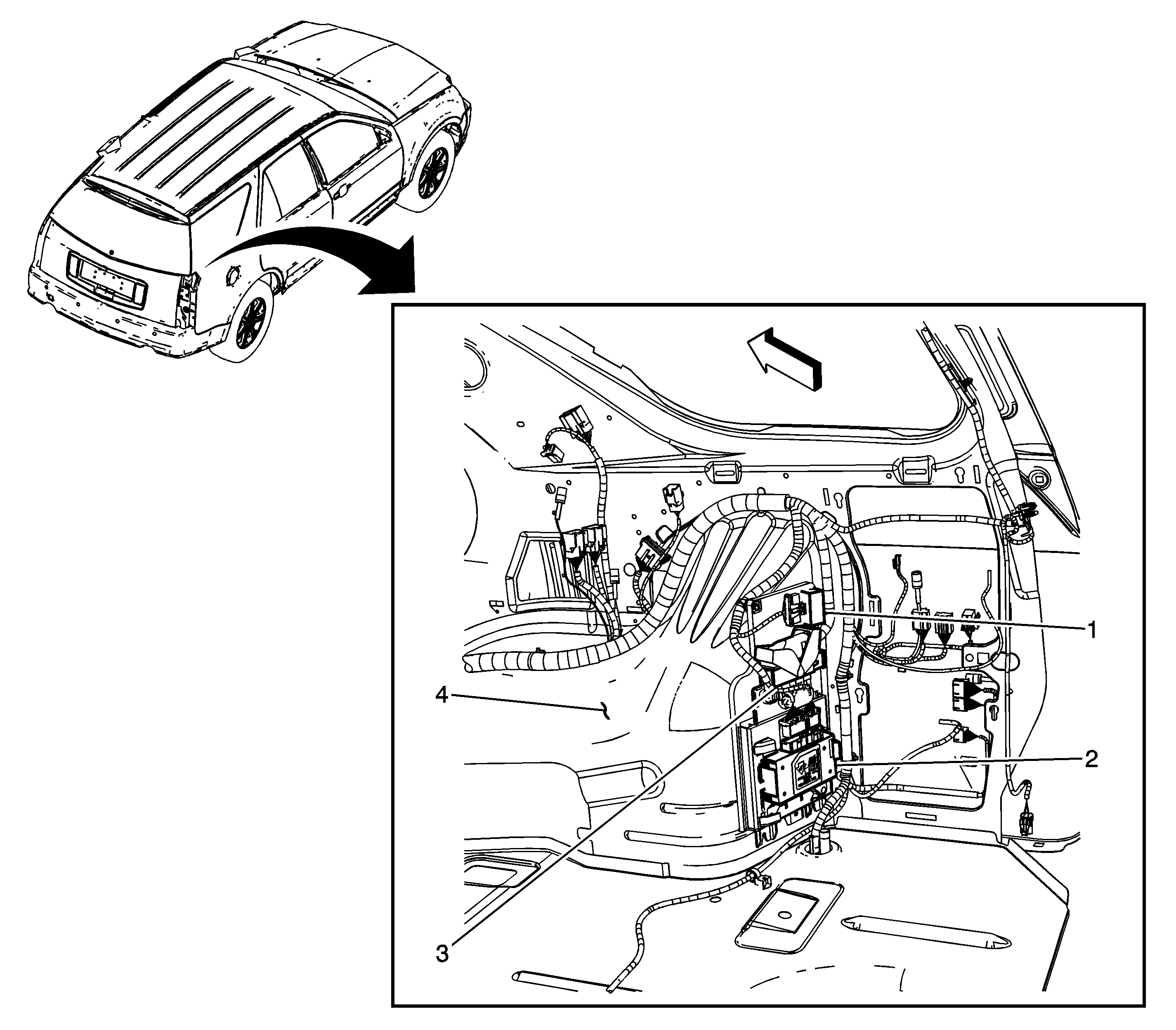 1
4
2
3