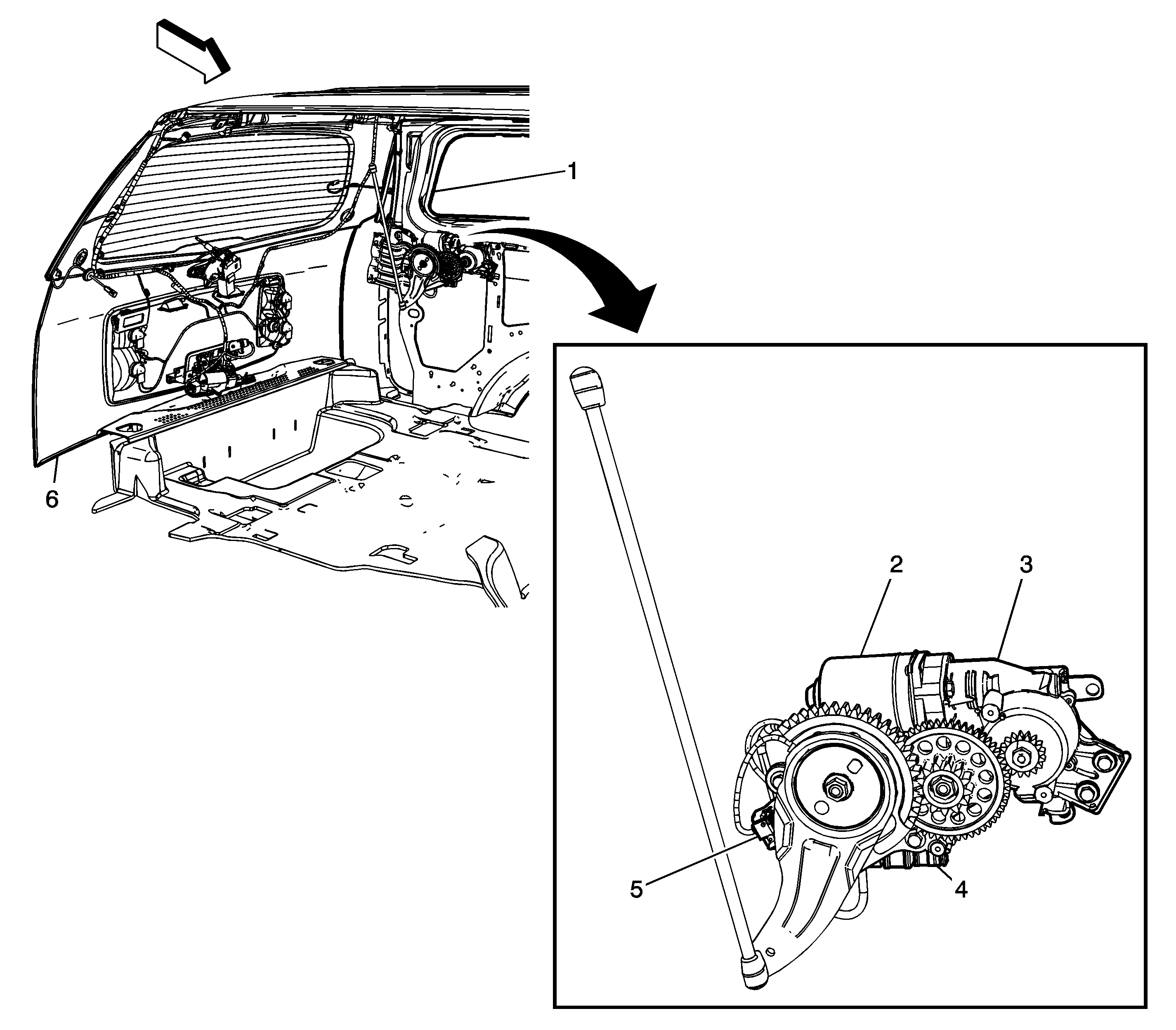 1
6
2
3
5
4