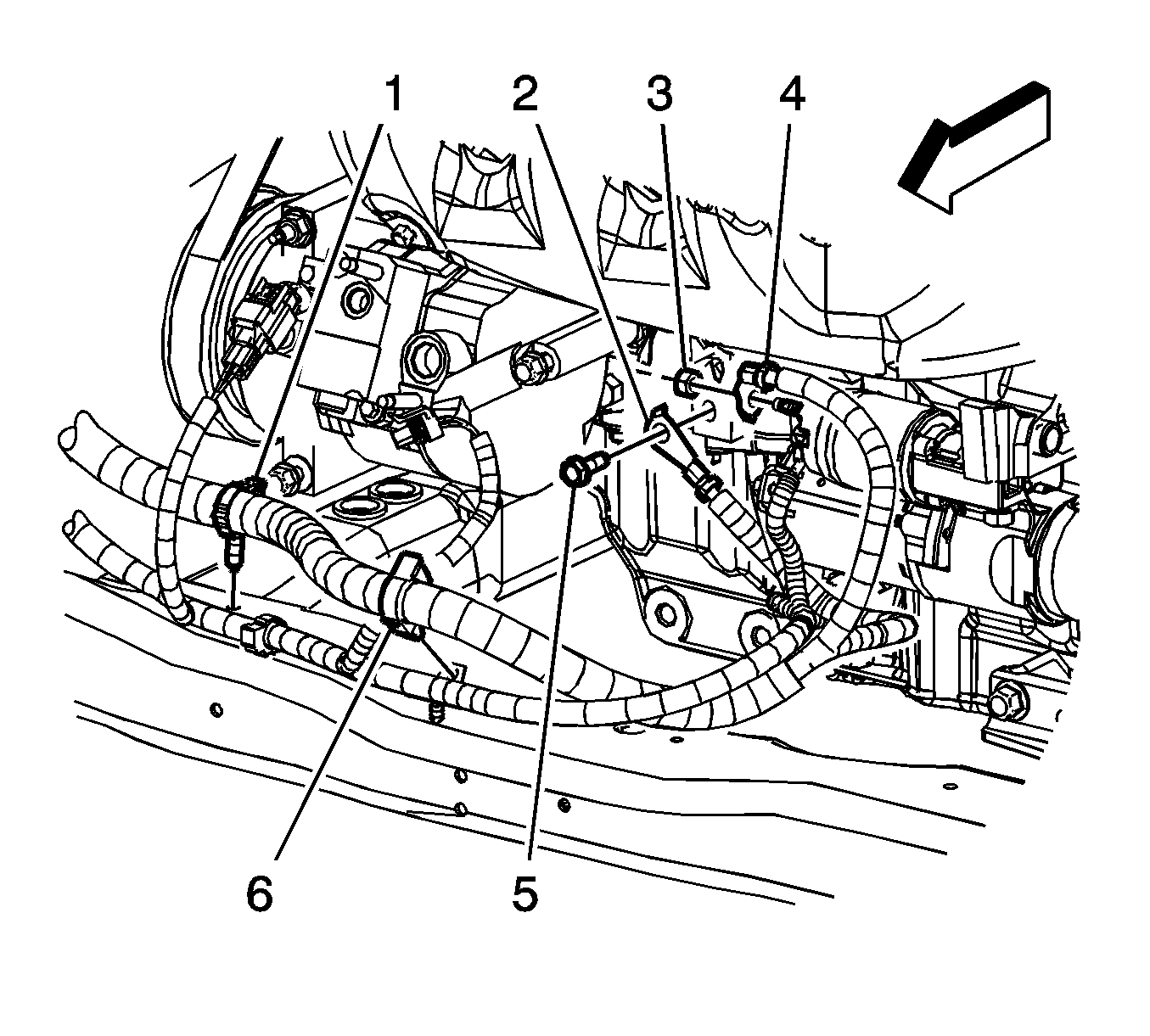 1
2
3
4
6
5