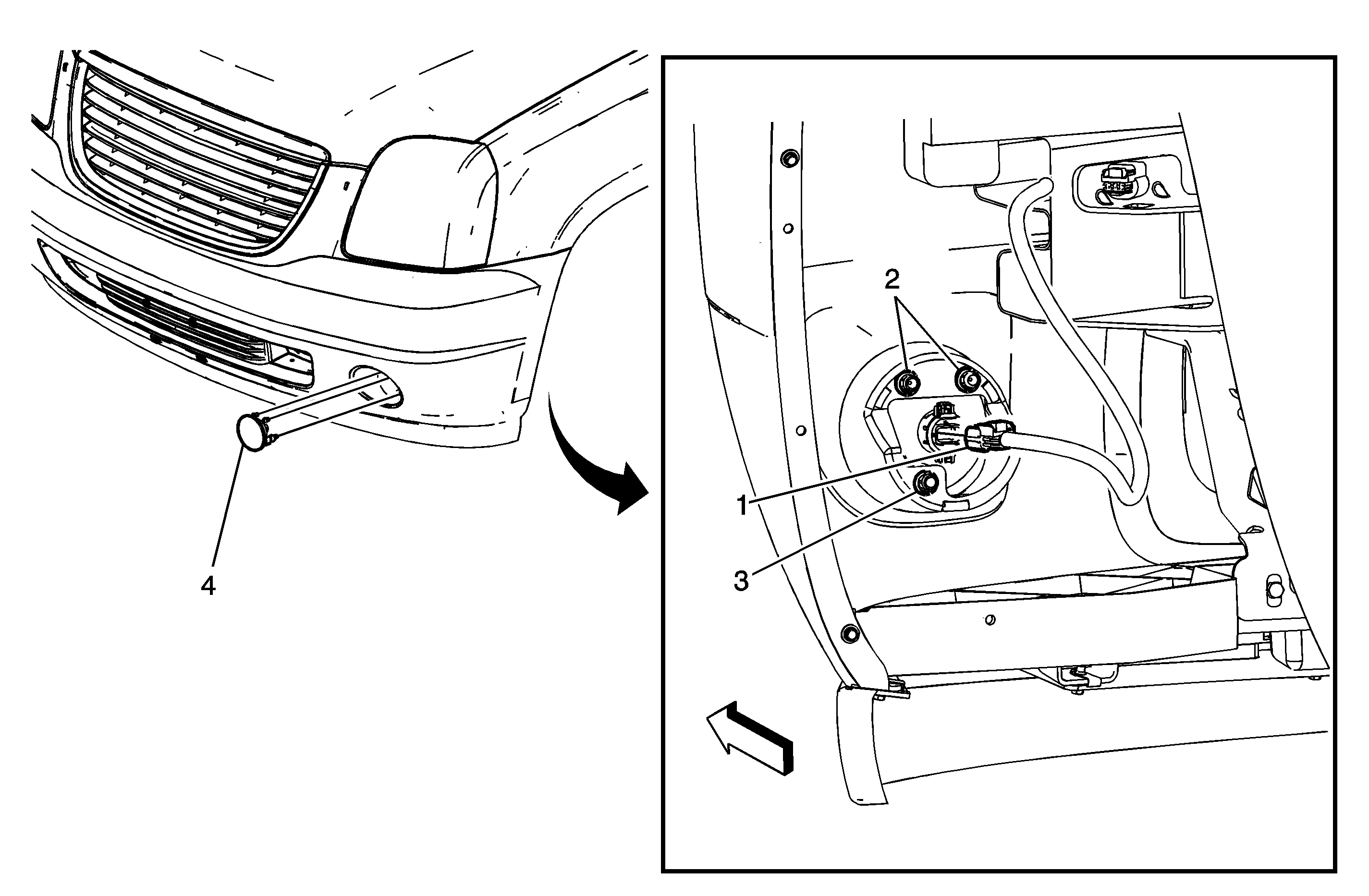 4

2

1

3