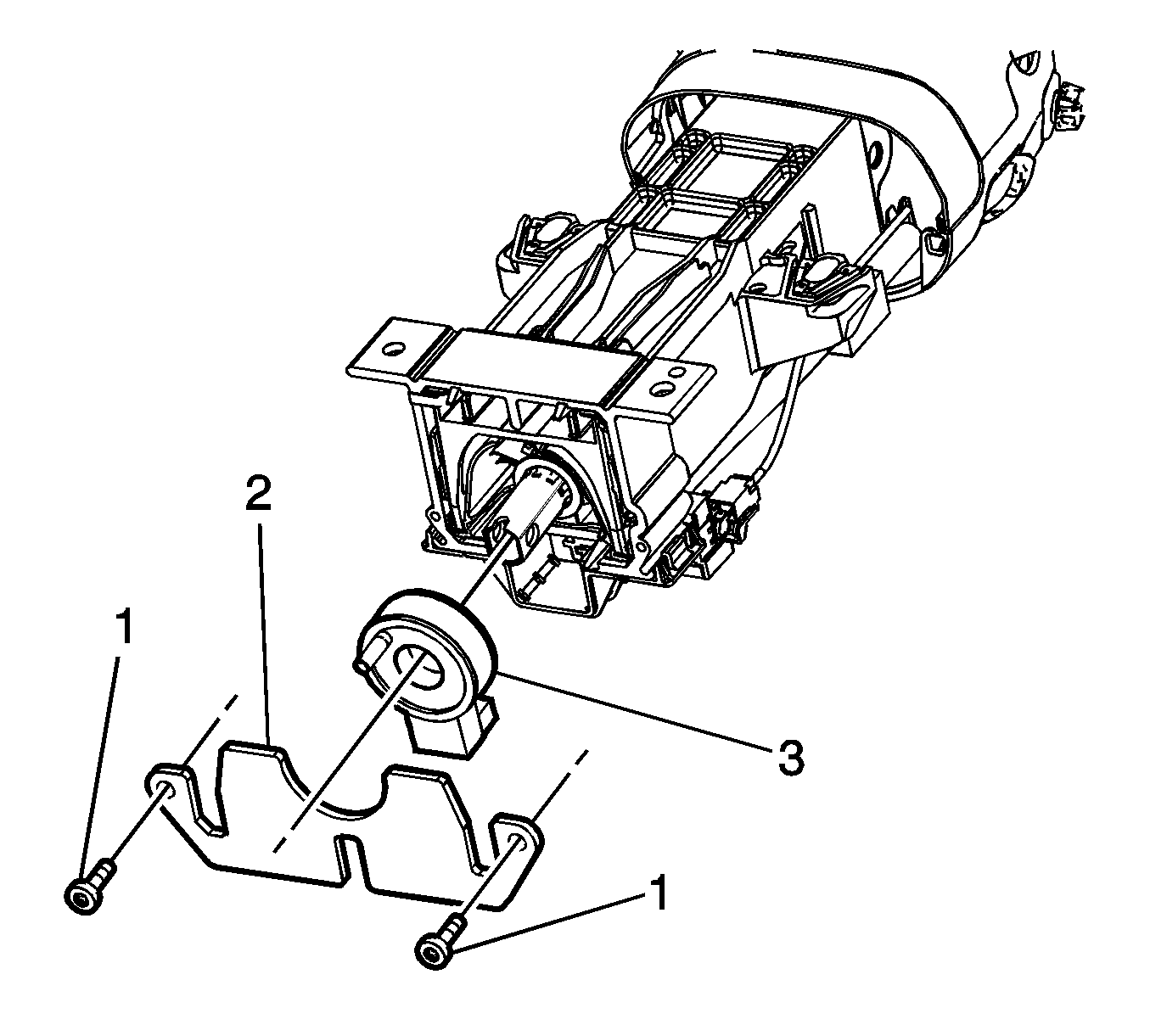 2
1
3
1