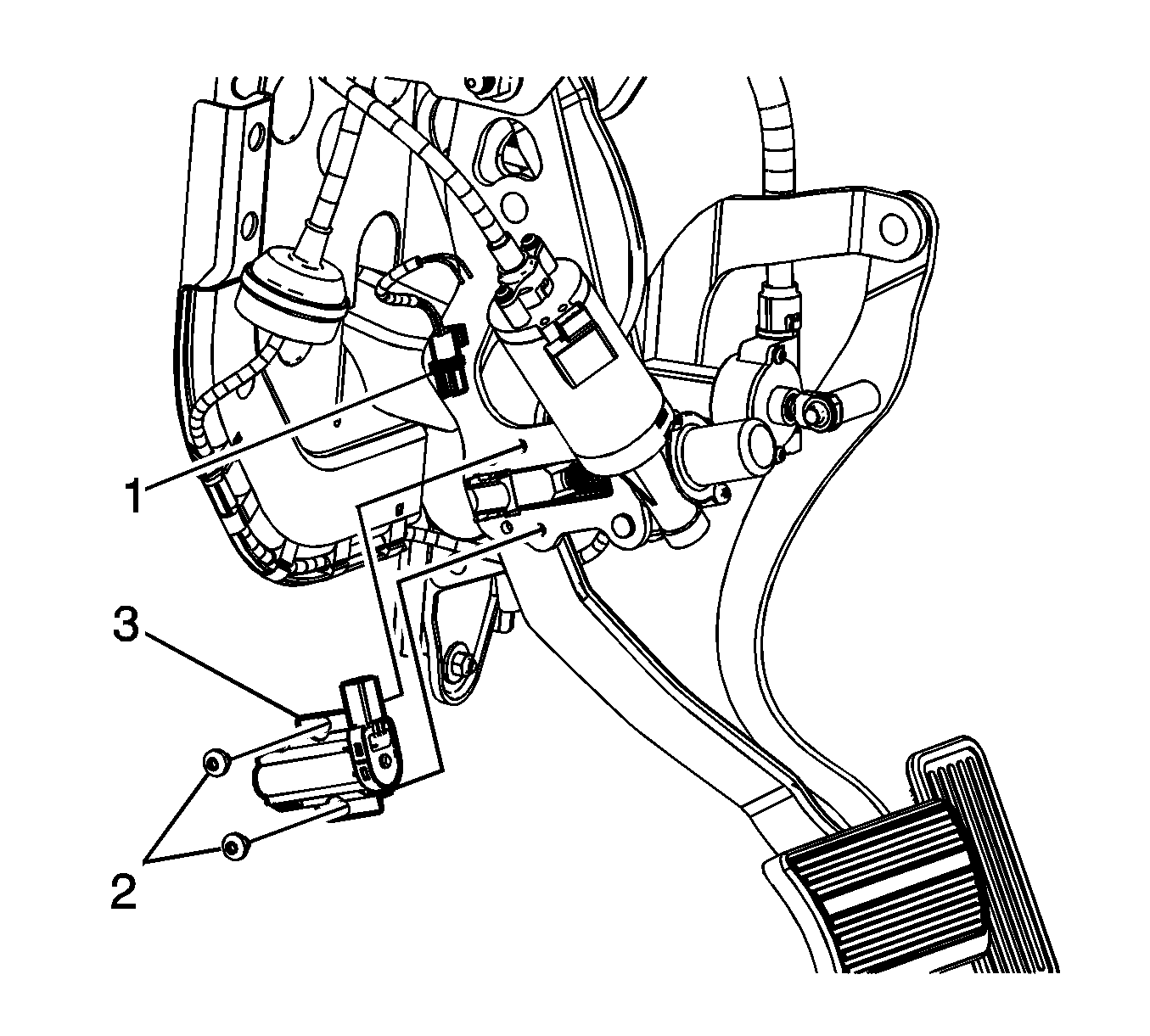 1
3
2