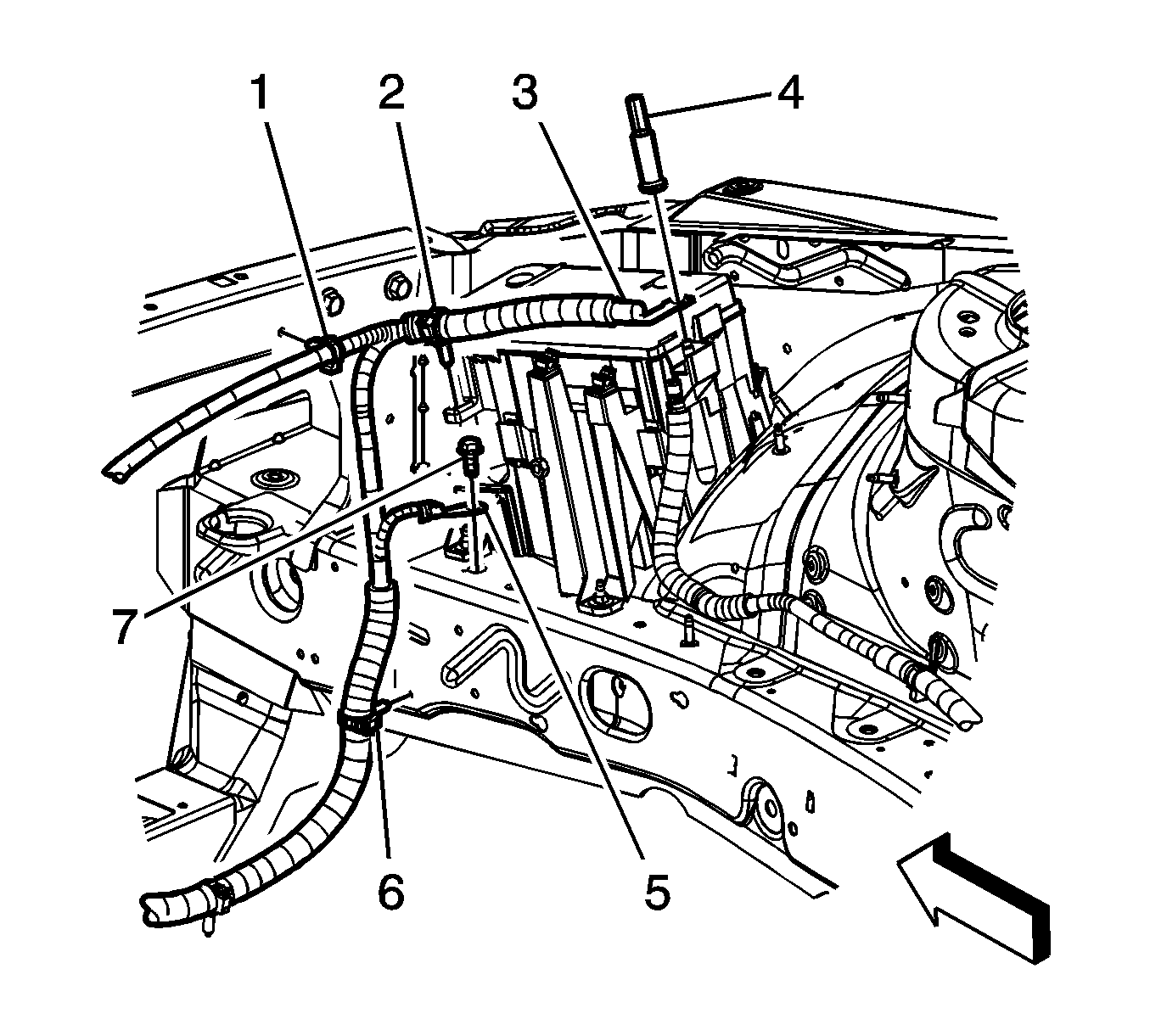 1
2
3
4
7
6
5