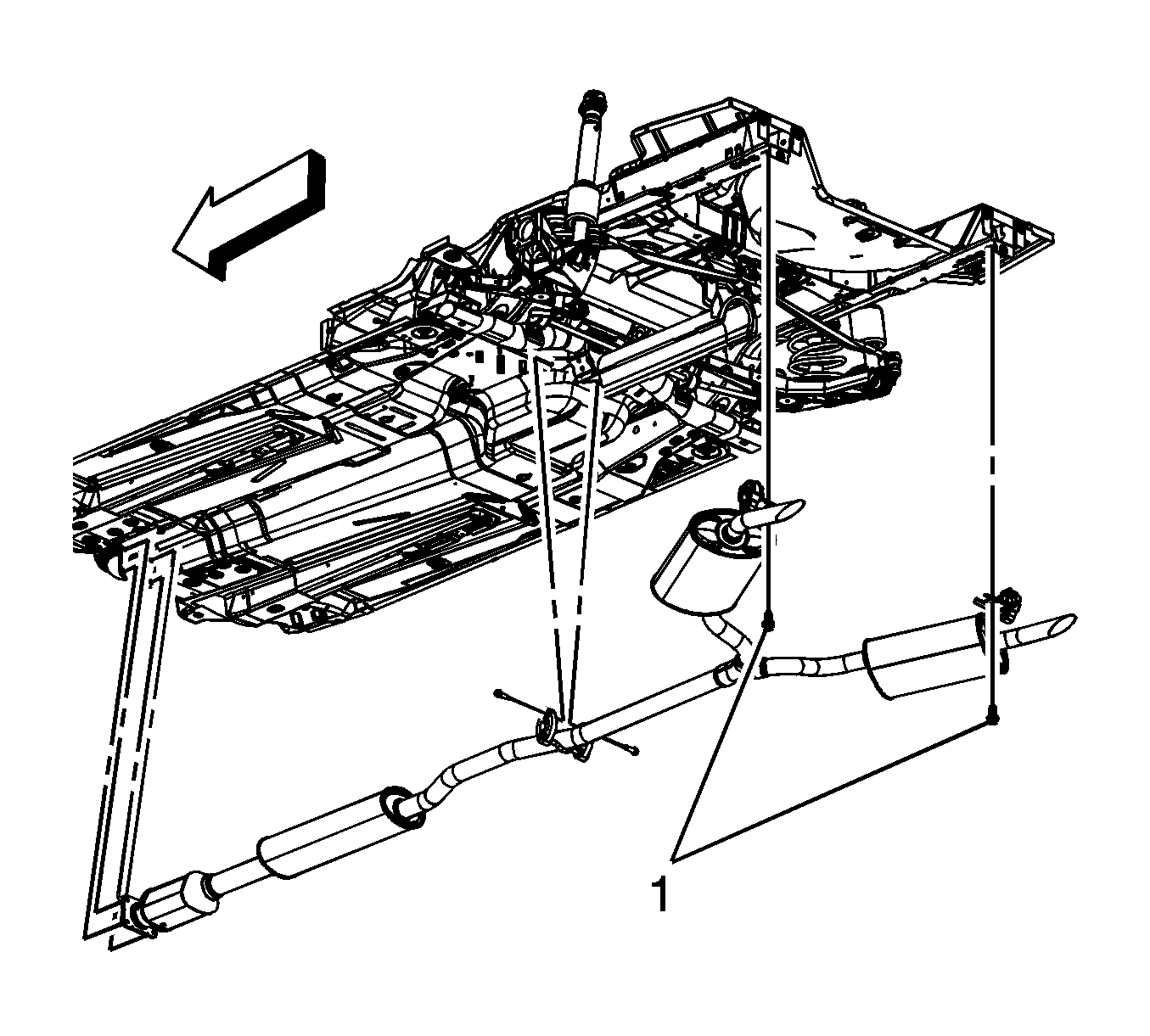 1