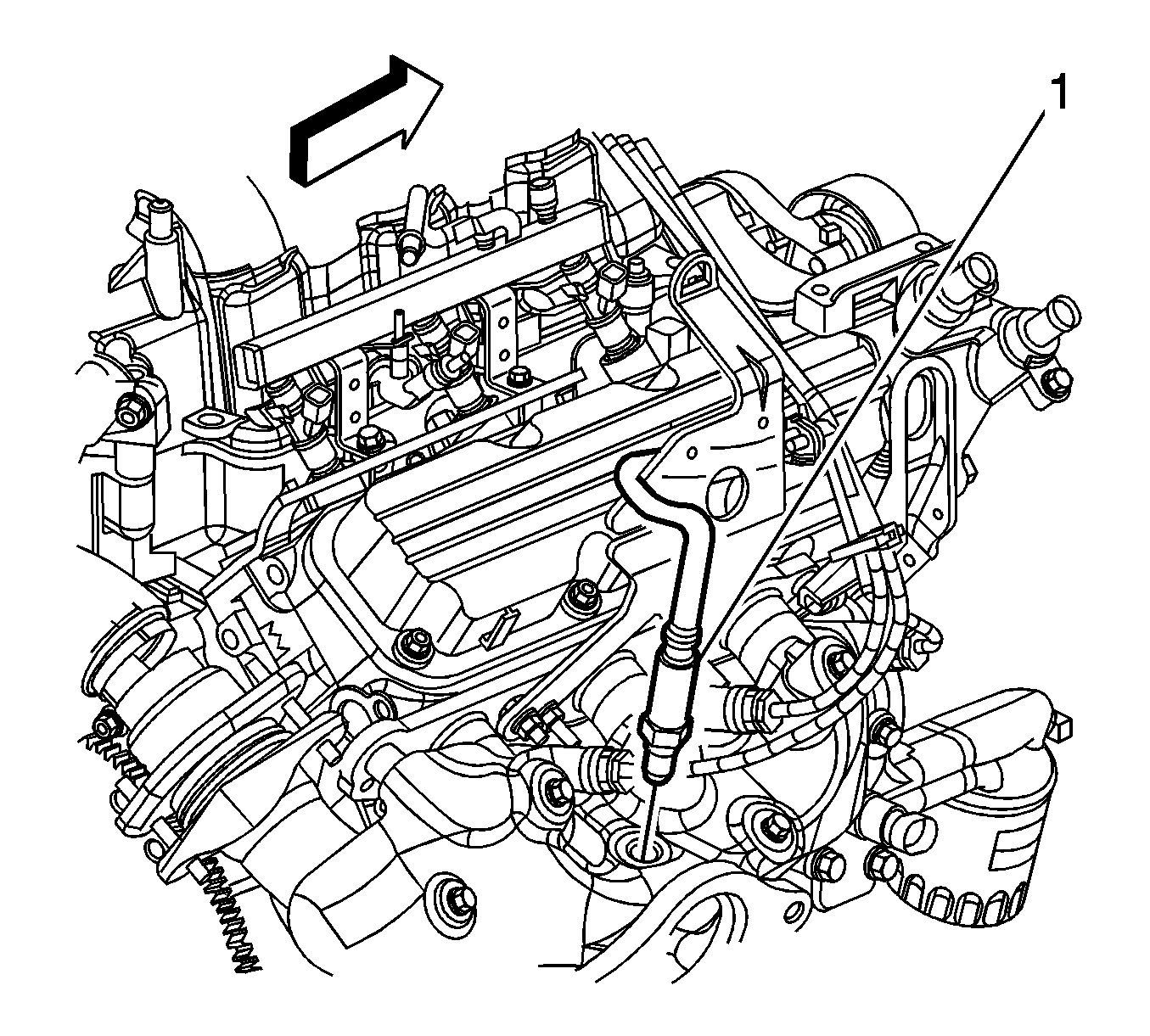 1