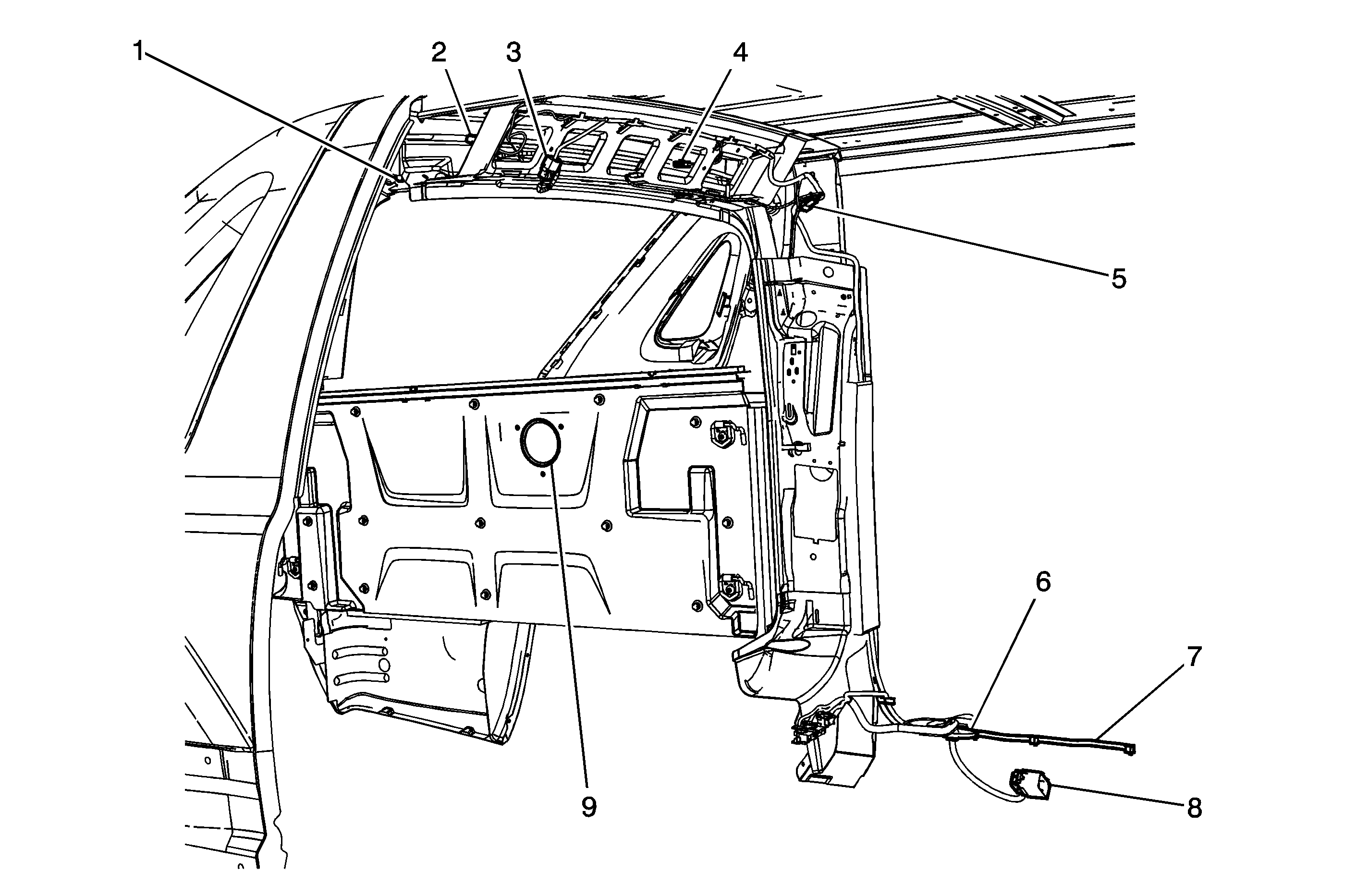 1
2
3
4
5
6
7
8
9