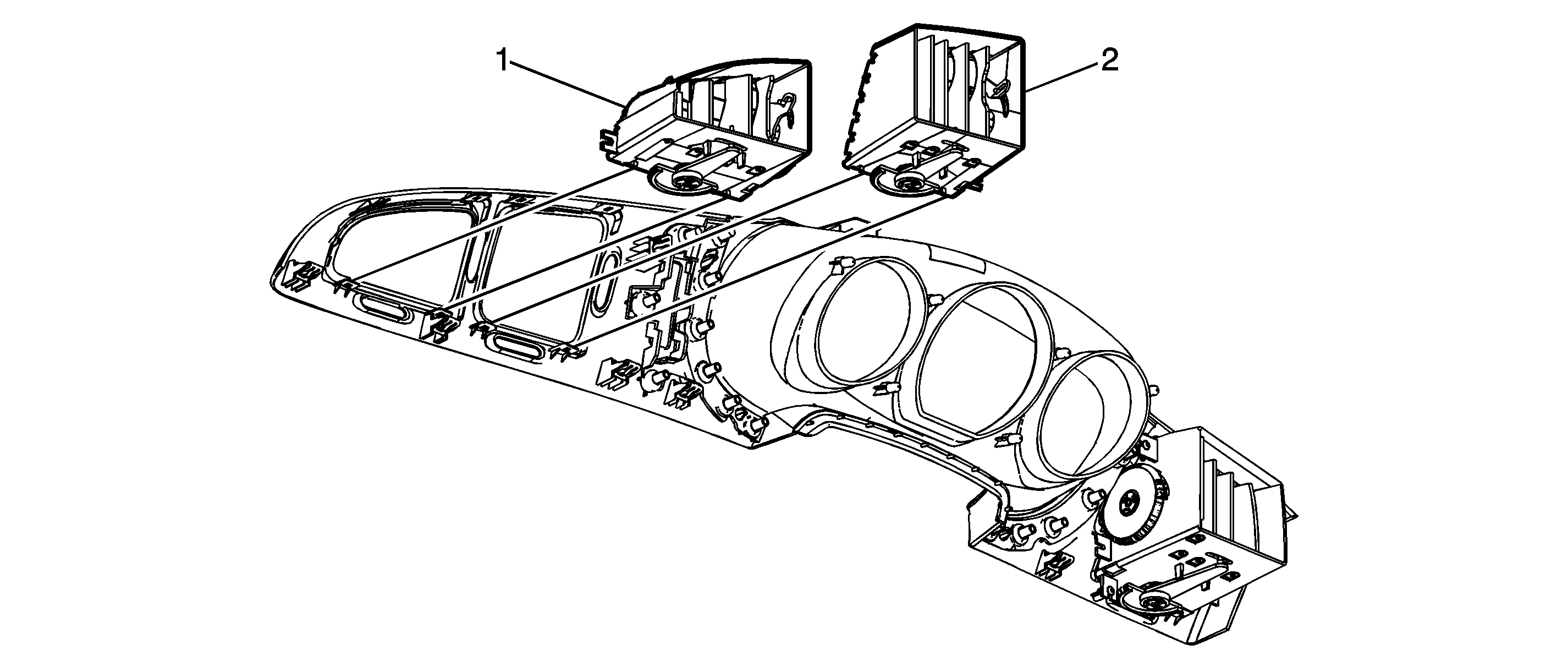 1
2